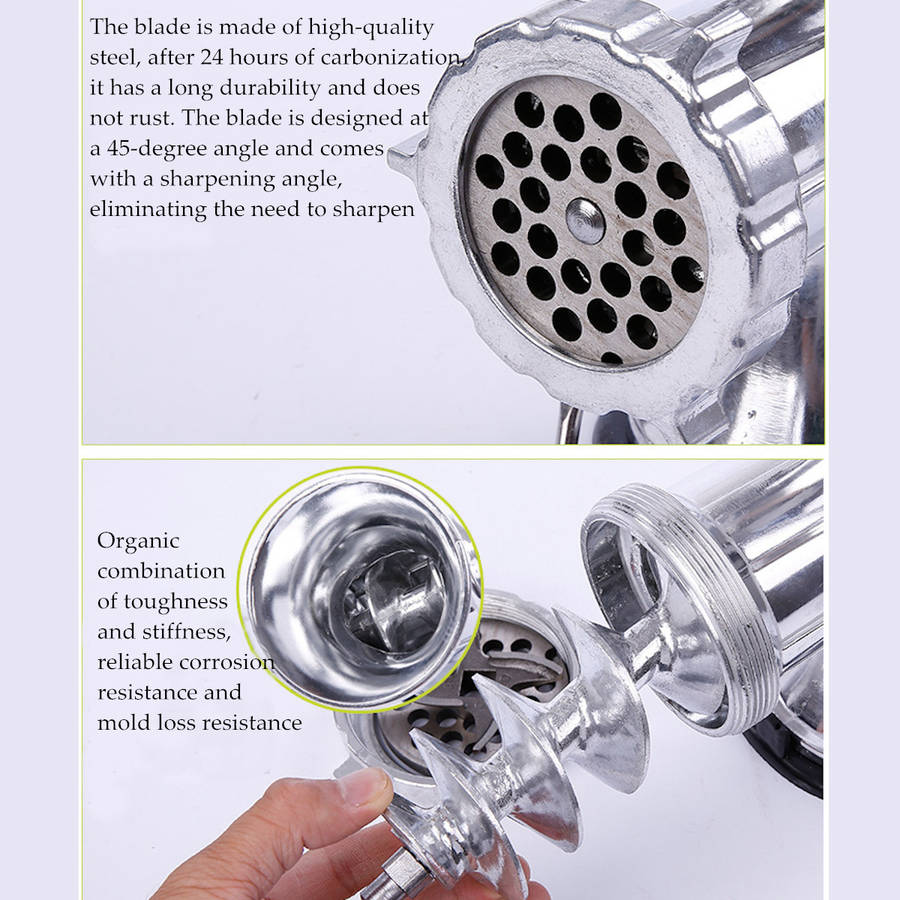 The blade is made of high-quality steel, after 24 hours of carbonization, it has a long durability and does not rust. The blade is designed at a 45-degree angle and comes with a sharpening angle, eliminating the need to sharpen

Organic combination of toughness and stiffness, reliable corrosion resistance and mold loss resistance