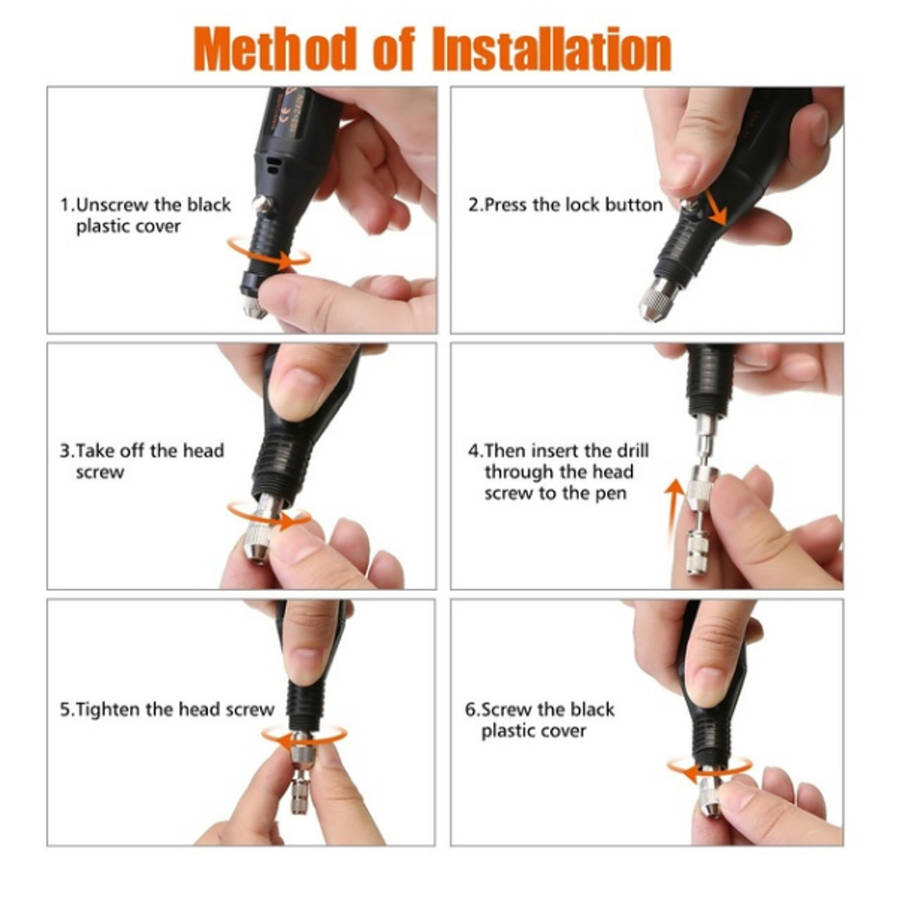 Method of Installation

1.Unscrew the black plastic cover

2.Press the lock button

3.Take off the head screw

4.Then insert the drill through the head screw to the pen

5.Tighten the head screw

6.Screw the black plastic cover