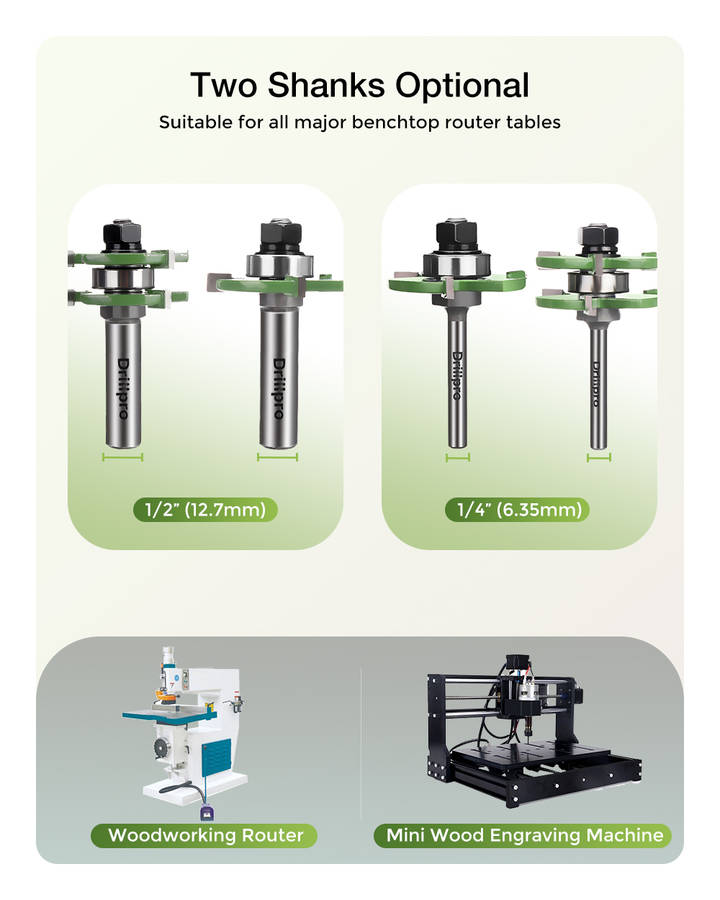 Two Shanks Optional

Suitable for all major benchtop router tables

Drillpro

Drillpro

Drillpro

Drillpro

1/2" (12.7mm)

1/4" (6.35mm)

Woodworking Router

Mini Wood Engraving Machine