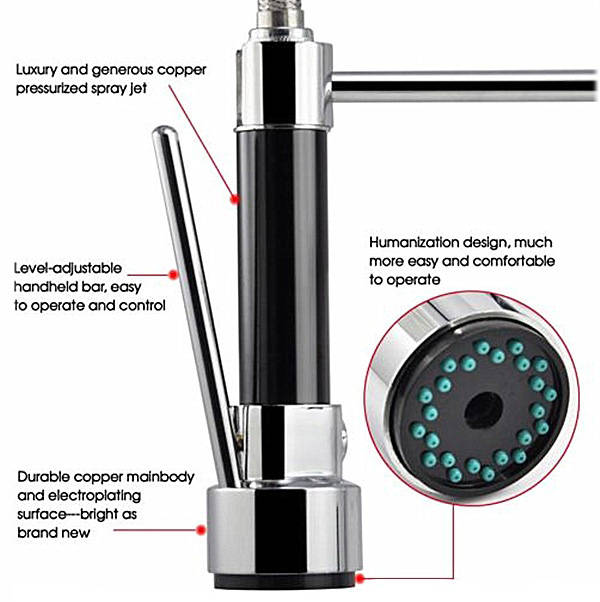 Luxury and generous copper pressurized spray jet

Level-adjustable handheld bar, easy to operate and control

Humanization design, much more easy and comfortable to operate

Durable copper mainbody and electroplating surface---bright as brand new