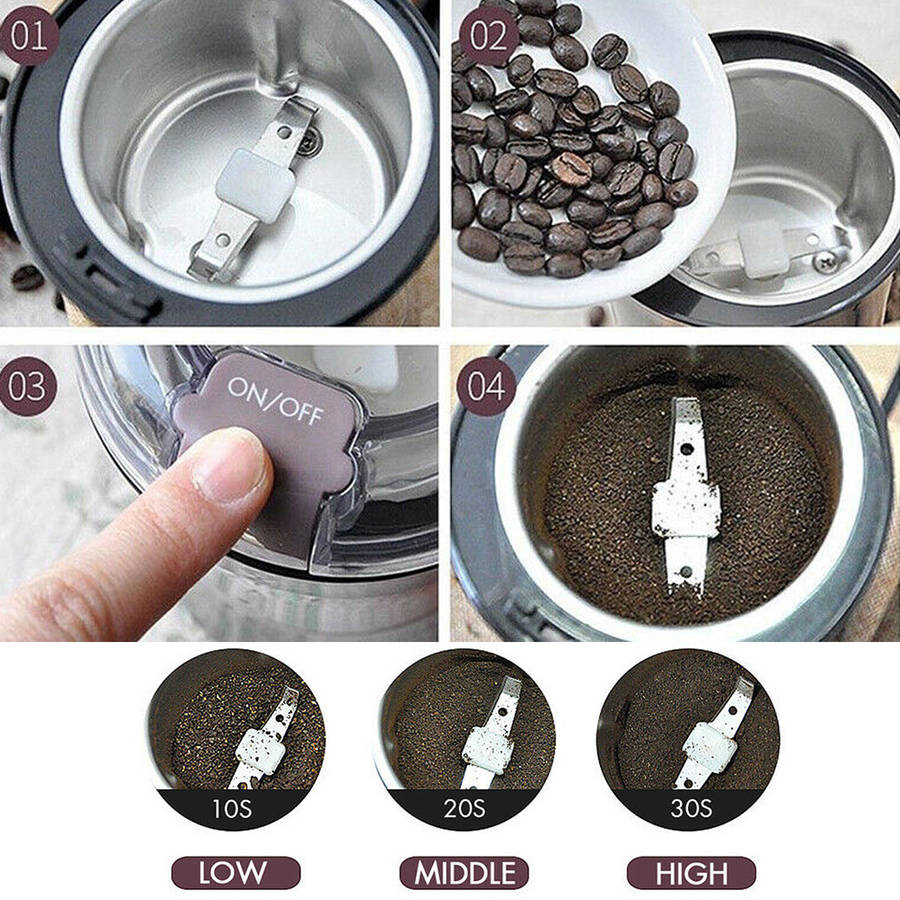 01

02

03

ON/OFF

04

10S

20S

30S

LOW

MIDDLE

HIGH