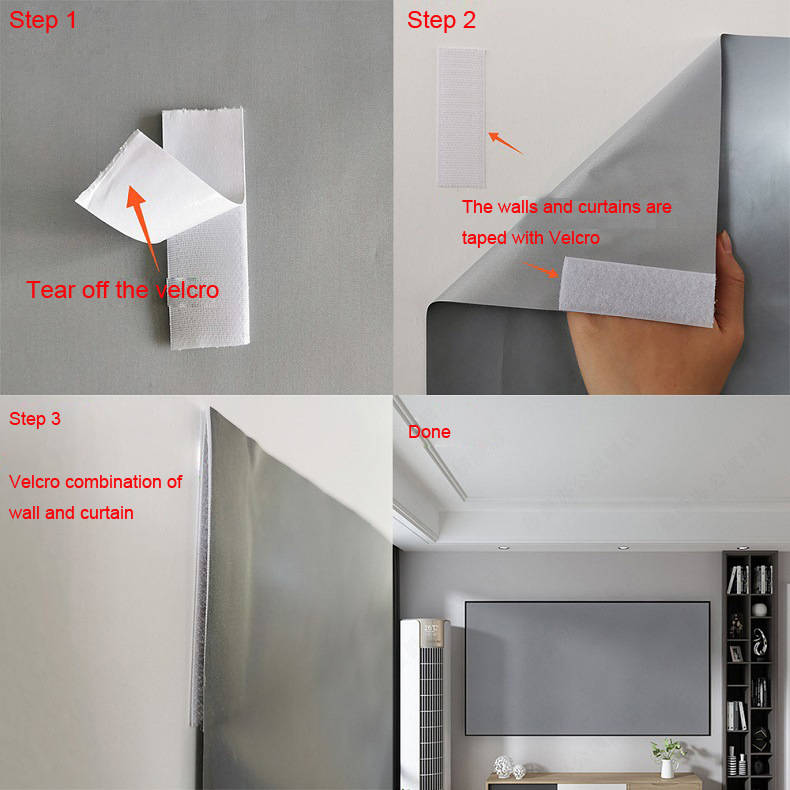 Step 1

Tear off the velcro

Step 2

The walls and curtains are taped with Velcro

Step 3

Velcro combination of wall and curtain

Done