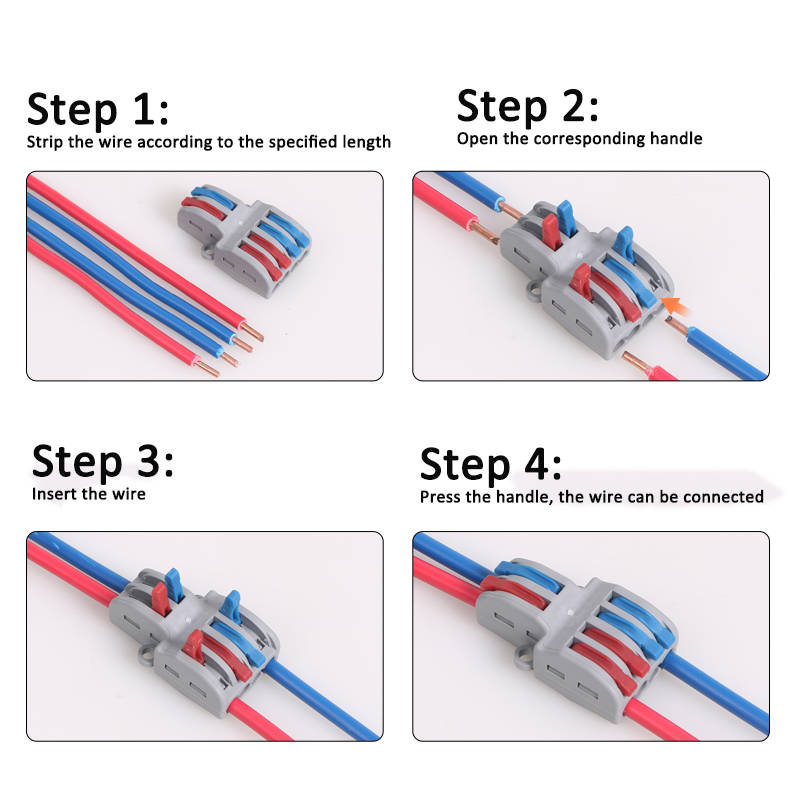 Step 1:
Strip the wire according to the specified length

Step 2:
Open the corresponding handle

Step 3:
Insert the wire

Step 4:
Press the handle, the wire can be connected