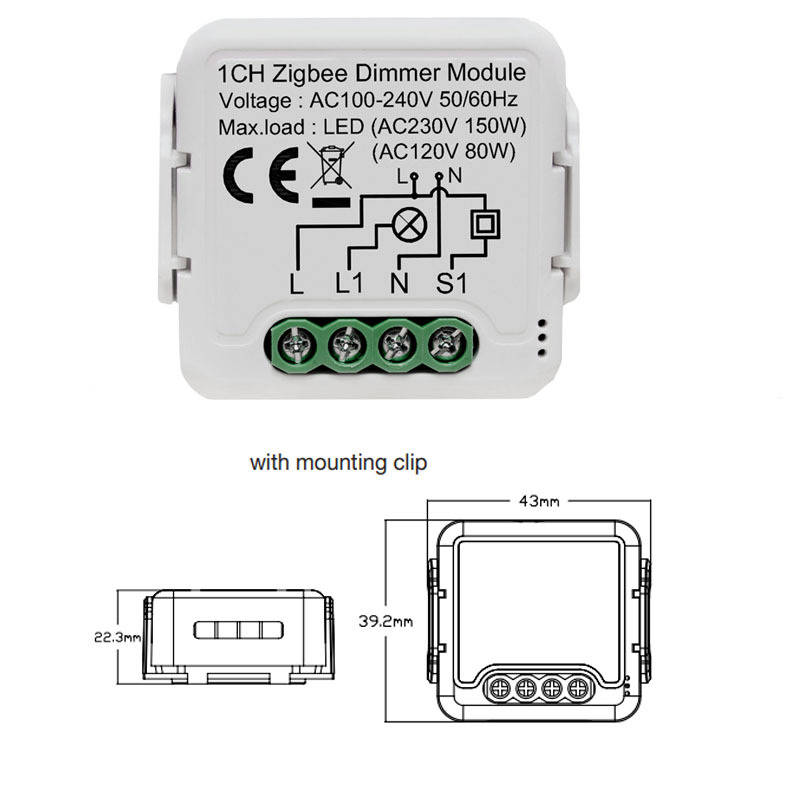 1CH Zigbee Dimmer Module
Voltage : AC100-240V 50/60Hz
Max.load : LED (AC230V 150W)
(AC120V 80W)

CE

L N

L L1 N S1

with mounting clip

43mm

22.3mm

39.2mm