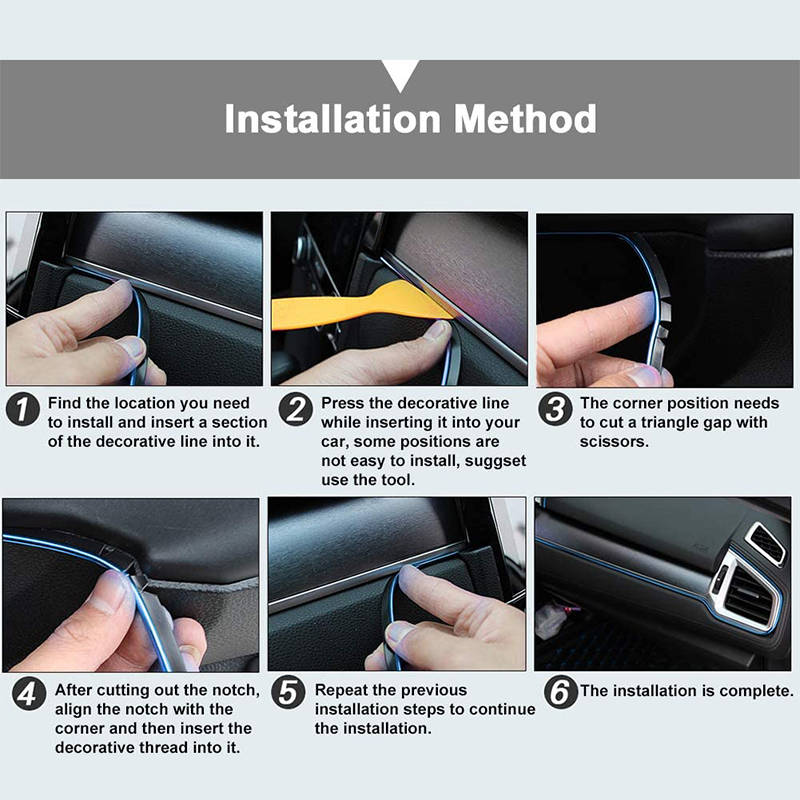 Installation Method

1 Find the location you need to install and insert a section of the decorative line into it.

2 Press the decorative line while inserting it into your car, some positions are not easy to install, suggset use the tool.

3 The corner position needs to cut a triangle gap with scissors.

4 After cutting out the notch, align the notch with the corner and then insert the decorative thread into it.

5 Repeat the previous installation steps to continue the installation.

6 The installation is complete.