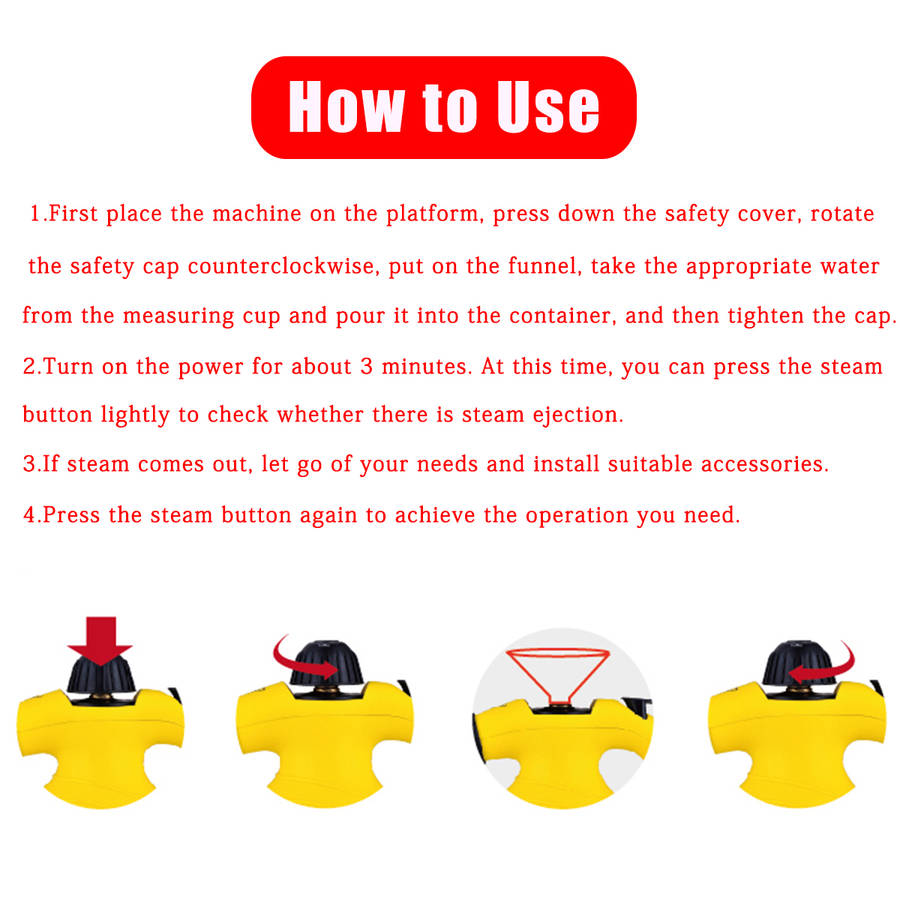 How to Use

1.First place the machine on the platform, press down the safety cover, rotate the safety cap counterclockwise, put on the funnel, take the appropriate water from the measuring cup and pour it into the container, and then tighten the cap.

2.Turn on the power for about 3 minutes. At this time, you can press the steam button lightly to check whether there is steam ejection.

3.If steam comes out, let go of your needs and install suitable accessories.

4.Press the steam button again to achieve the operation you need.