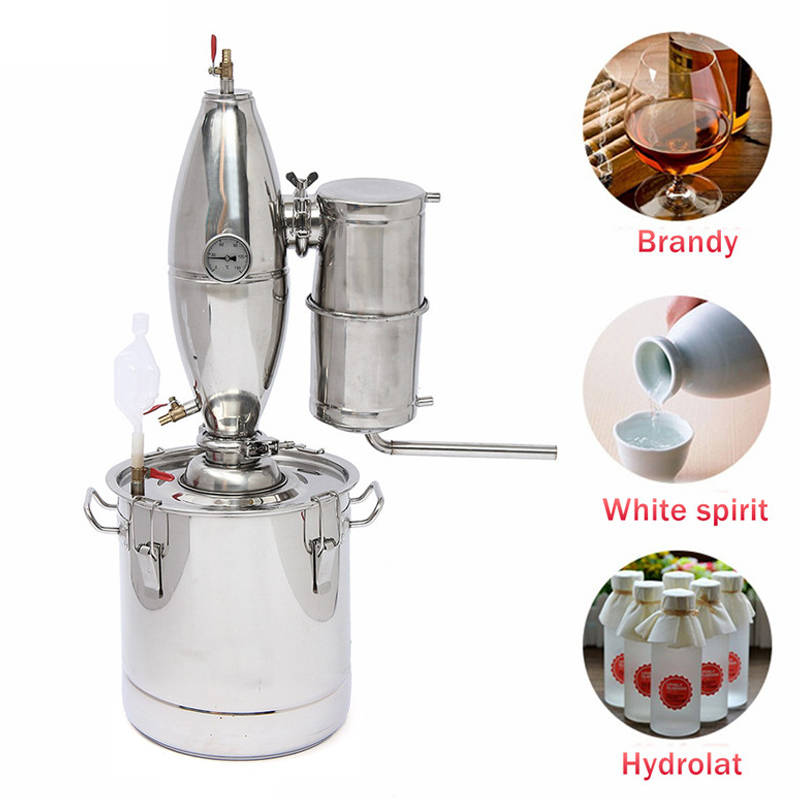 Brandy

White spirit

Hydrolat