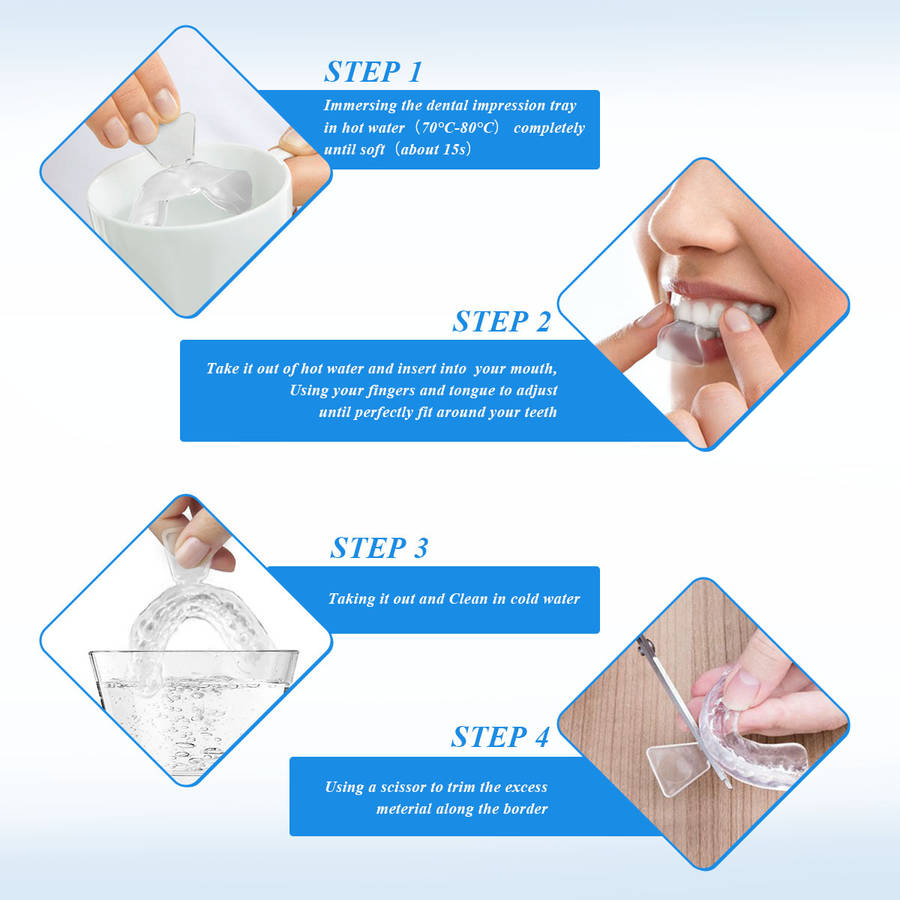 STEP 1

Immersing the dental impression tray in hot water（70°C-80°C） completely until soft（about 15s）

STEP 2

Take it out of hot water and insert into your mouth, Using your fingers and tongue to adjust until perfectly fit around your teeth

STEP 3

Taking it out and Clean in cold water

STEP 4

Using a scissor to trim the excess meterial along the border