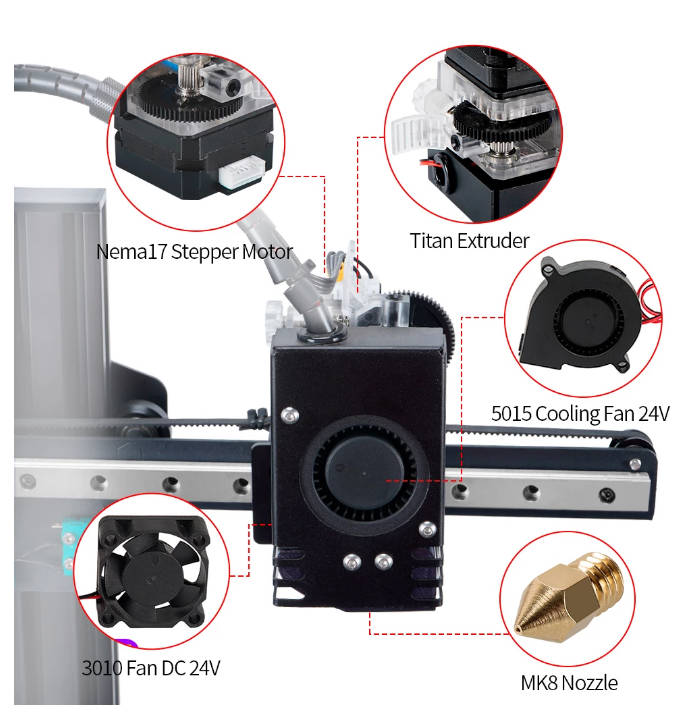 Nema17 Stepper Motor

Titan Extruder

5015 Cooling Fan 24V

3010 Fan DC 24V

MK8 Nozzle