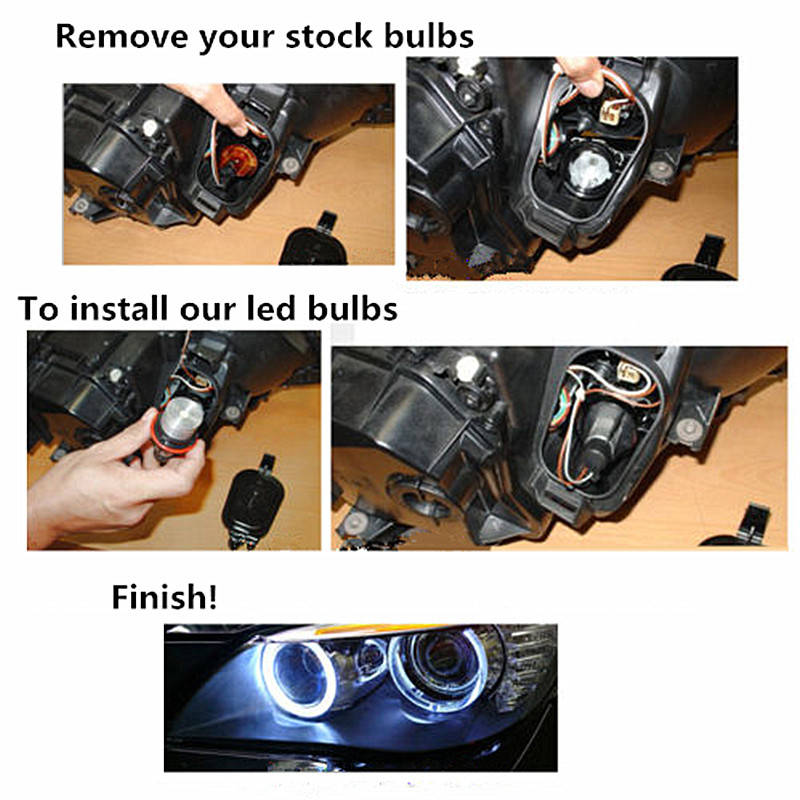 Remove your stock bulbs

To install our led bulbs

Finish!