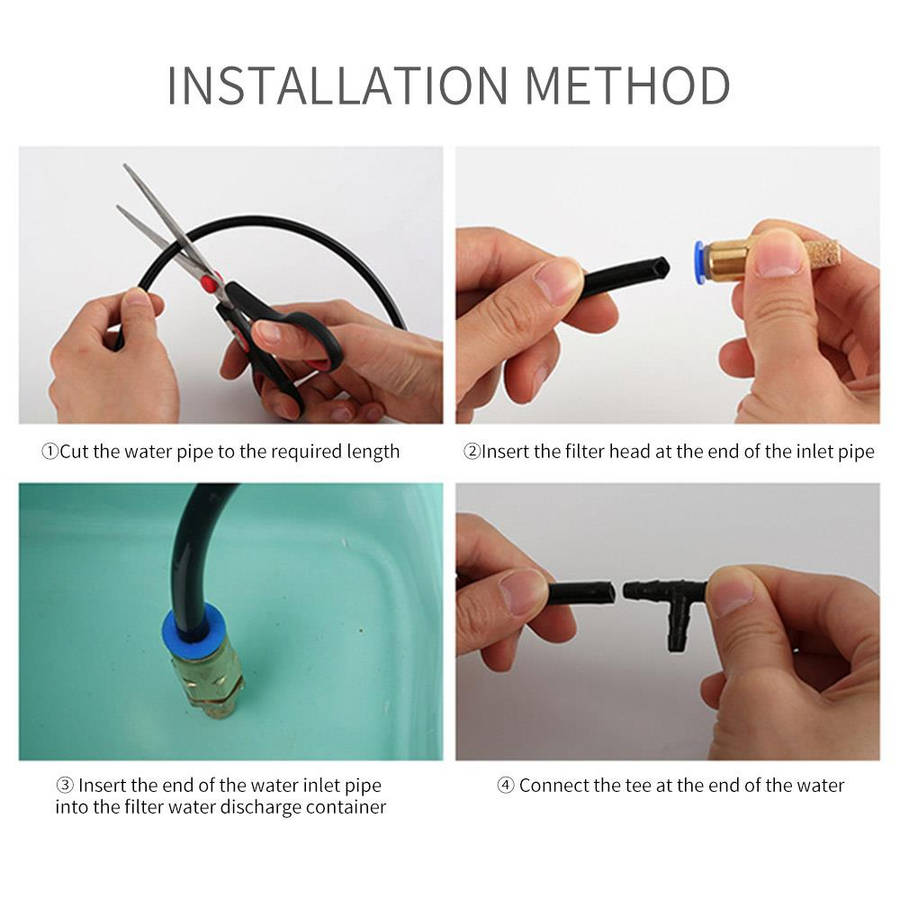 INSTALLATION METHOD

①Cut the water pipe to the required length

②Insert the filter head at the end of the inlet pipe

③ Insert the end of the water inlet pipe into the filter water discharge container

④ Connect the tee at the end of the water