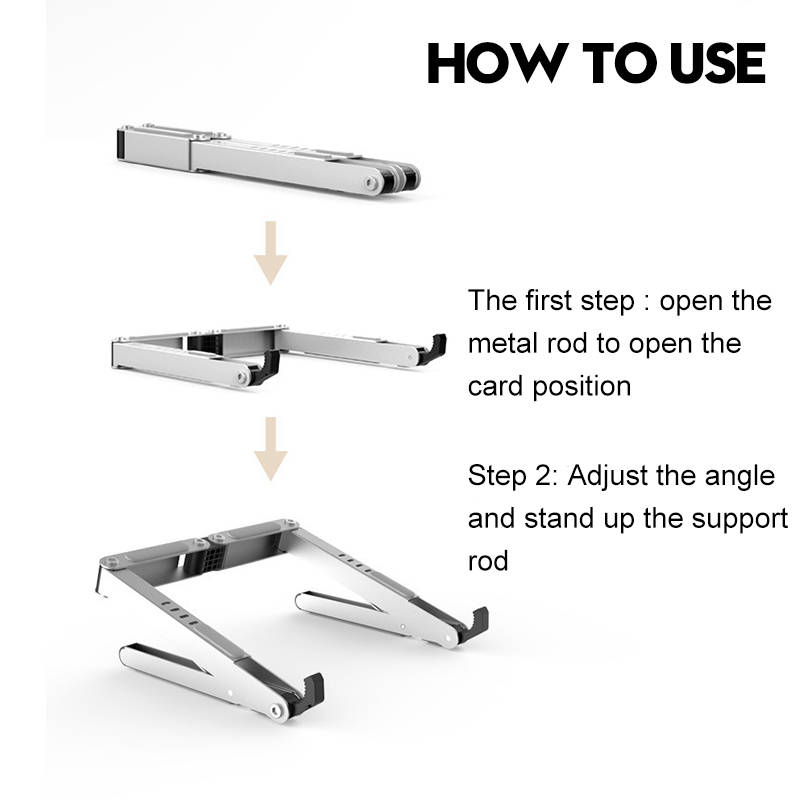 HOW TO USE

The first step : open the metal rod to open the card position

Step 2: Adjust the angle and stand up the support rod