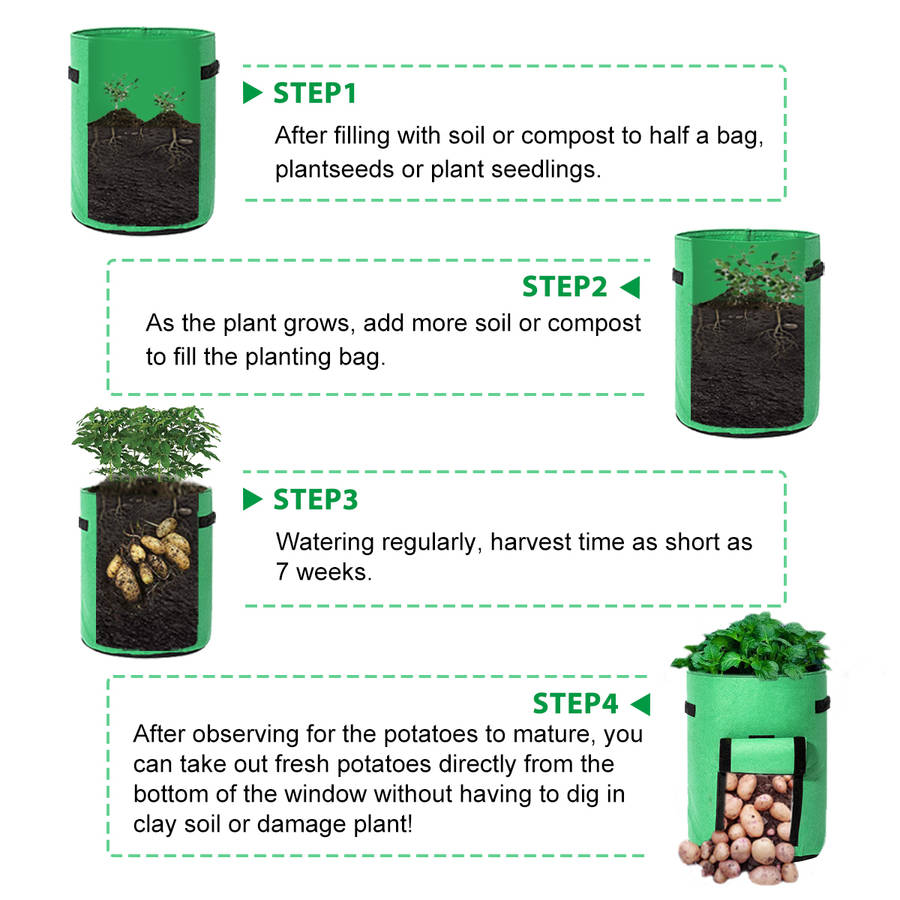 STEP1
After filling with soil or compost to half a bag, plantseeds or plant seedlings.

STEP2
As the plant grows, add more soil or compost to fill the planting bag.

STEP3
Watering regularly, harvest time as short as 7 weeks.

STEP4
After observing for the potatoes to mature, you can take out fresh potatoes directly from the bottom of the window without having to dig in clay soil or damage plant!