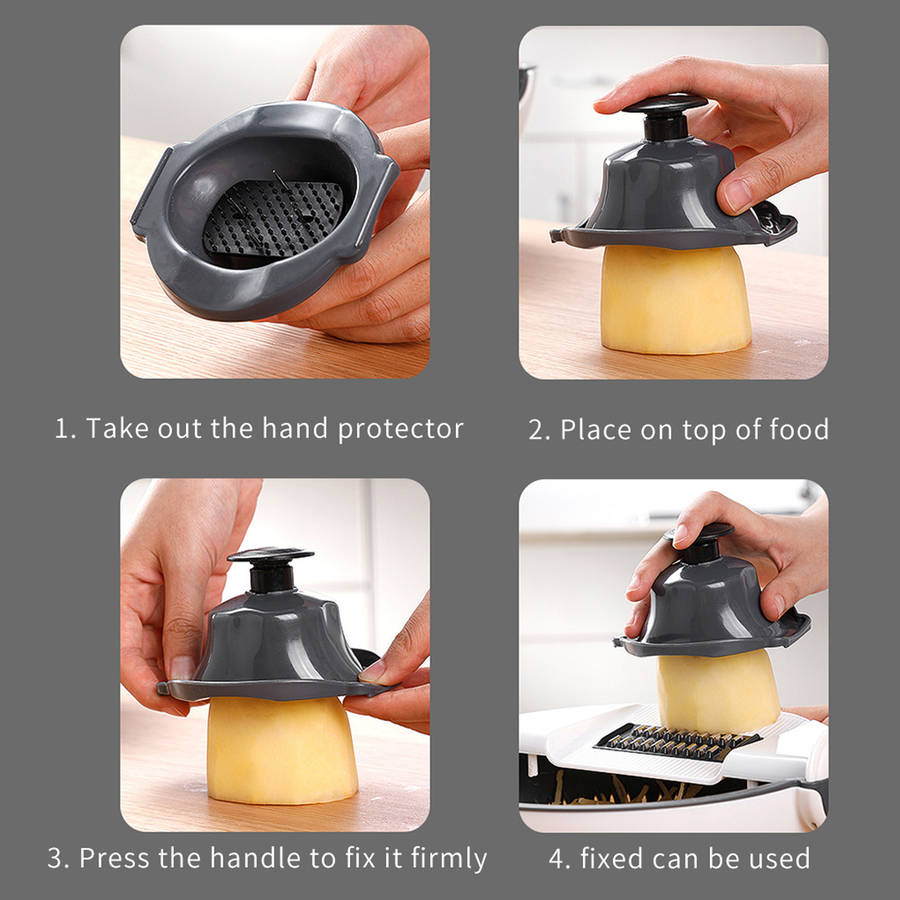 1. Take out the hand protector

2. Place on top of food

3. Press the handle to fix it firmly

4. fixed can be used