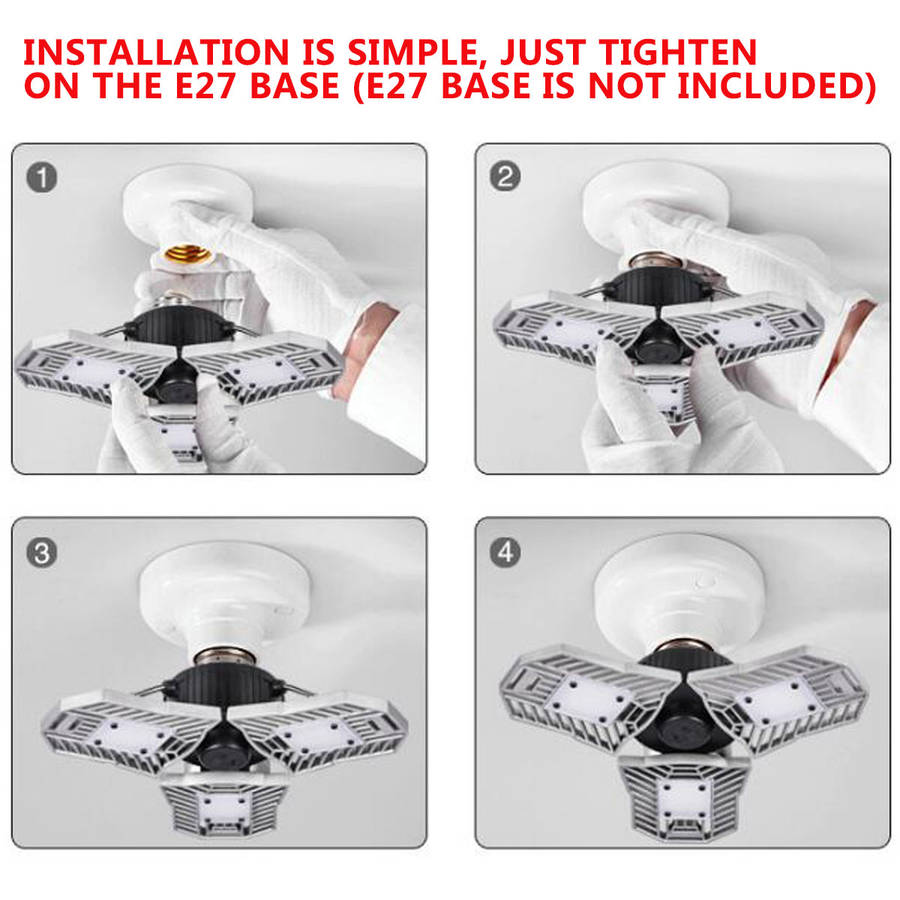 INSTALLATION IS SIMPLE, JUST TIGHTEN ON THE E27 BASE (E27 BASE IS NOT INCLUDED)

1

2

3

4