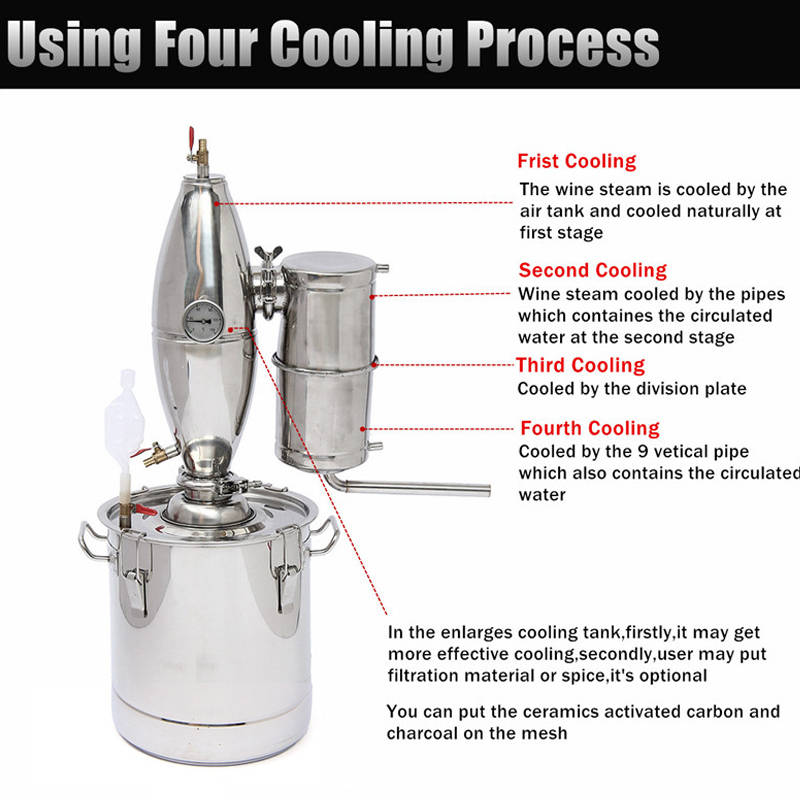 Using Four Cooling Process

Frist Cooling
The wine steam is cooled by the air tank and cooled naturally at first stage

Second Cooling
Wine steam cooled by the pipes which containes the circulated water at the second stage

Third Cooling
Cooled by the division plate

Fourth Cooling
Cooled by the 9 vetical pipe which also contains the circulated water

In the enlarges cooling tank,firstly,it may get more effective cooling,secondly,user may put filtration material or spice,it's optional

You can put the ceramics activated carbon and charcoal on the mesh