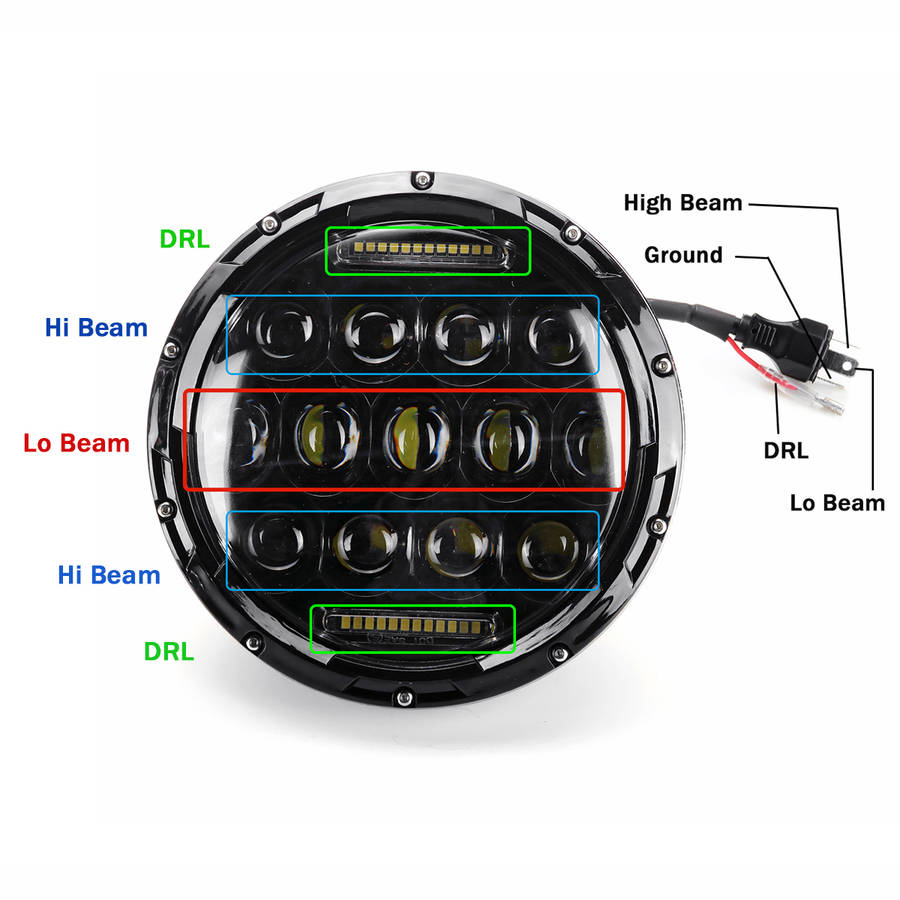 DRL
Hi Beam
Lo Beam
Hi Beam
DRL
High Beam
Ground
DRL
Lo Beam