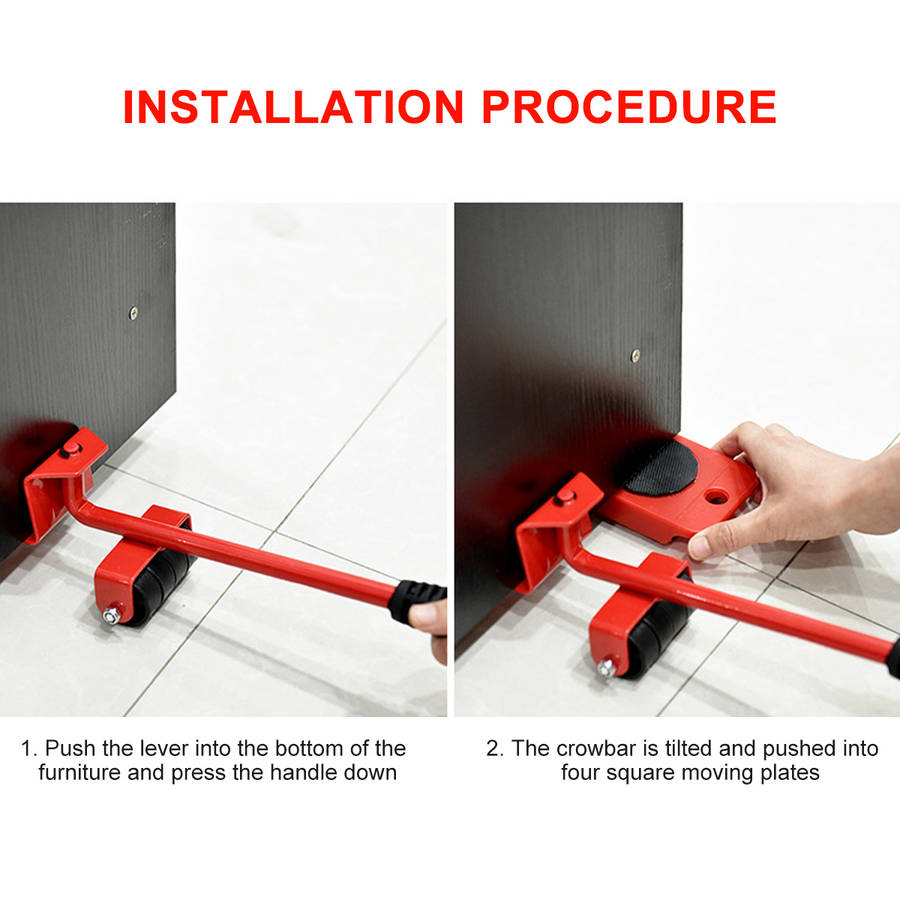 INSTALLATION PROCEDURE

1. Push the lever into the bottom of the furniture and press the handle down

2. The crowbar is tilted and pushed into four square moving plates