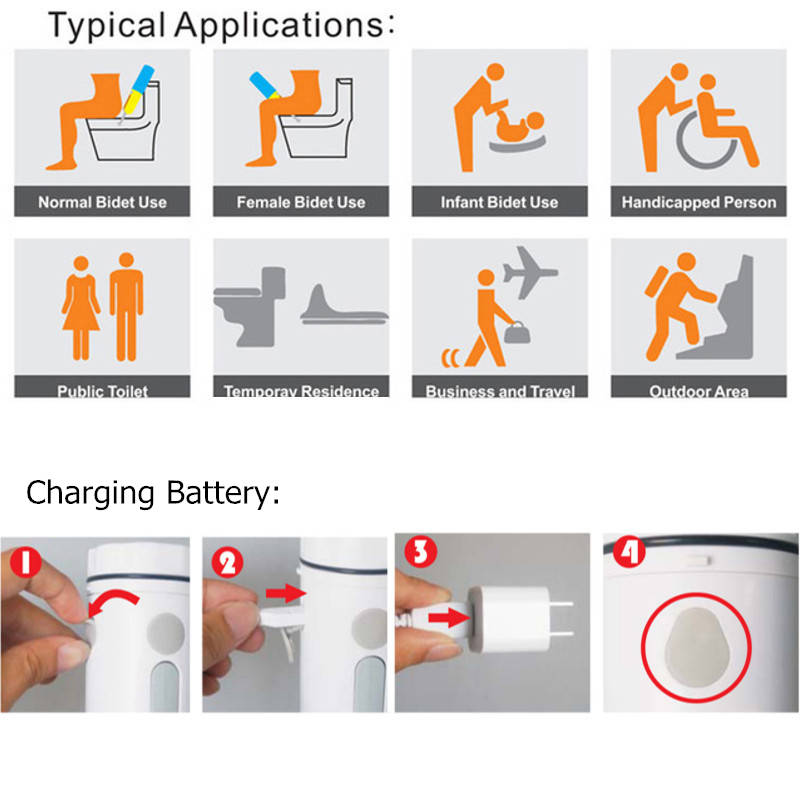 Typical Applications:

Normal Bidet Use

Female Bidet Use

Infant Bidet Use

Handicapped Person

Public Toilet

Temporay Residence

Business and Travel

Outdoor Area

Charging Battery:

1

2

3

4