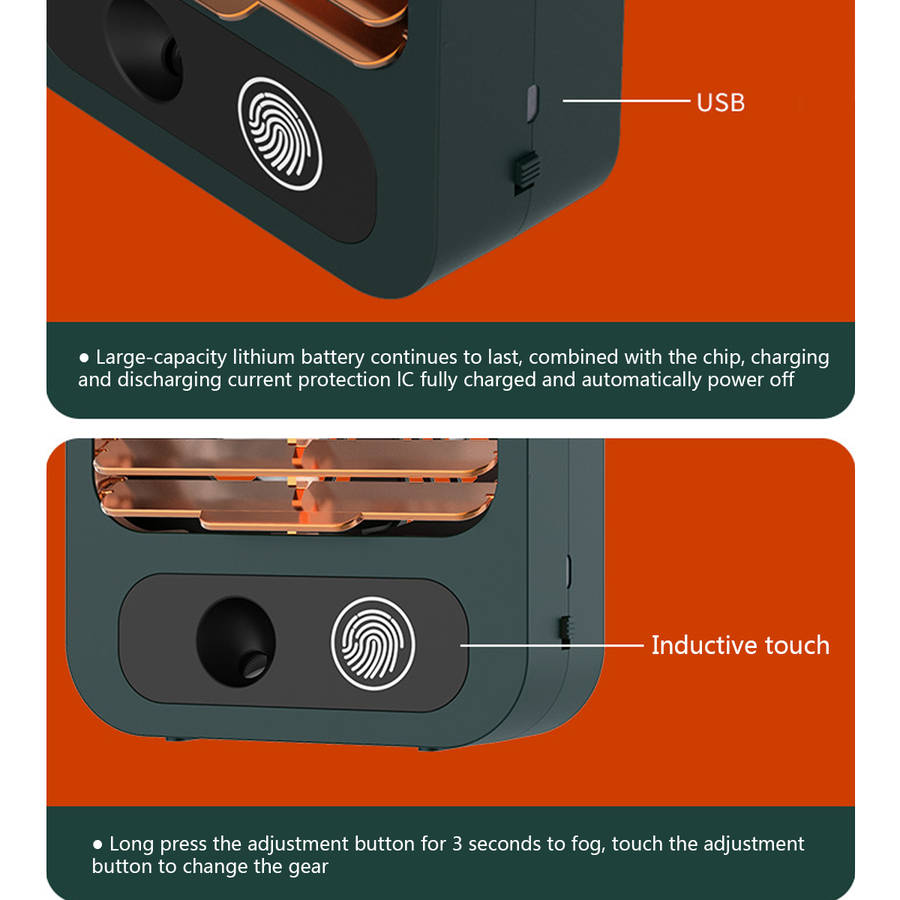 USB

● Large-capacity lithium battery continues to last, combined with the chip, charging and discharging current protection IC fully charged and automatically power off

Inductive touch

● Long press the adjustment button for 3 seconds to fog, touch the adjustment button to change the gear