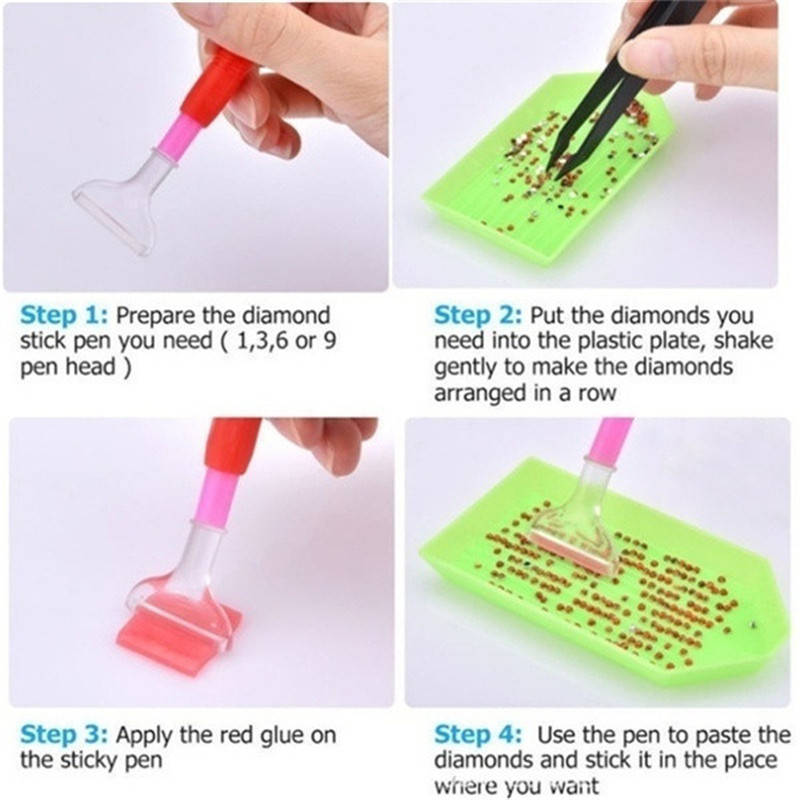 Step 1: Prepare the diamond stick pen you need ( 1,3,6 or 9 pen head )

Step 2: Put the diamonds you need into the plastic plate, shake gently to make the diamonds arranged in a row

Step 3: Apply the red glue on the sticky pen

Step 4: Use the pen to paste the diamonds and stick it in the place where you want