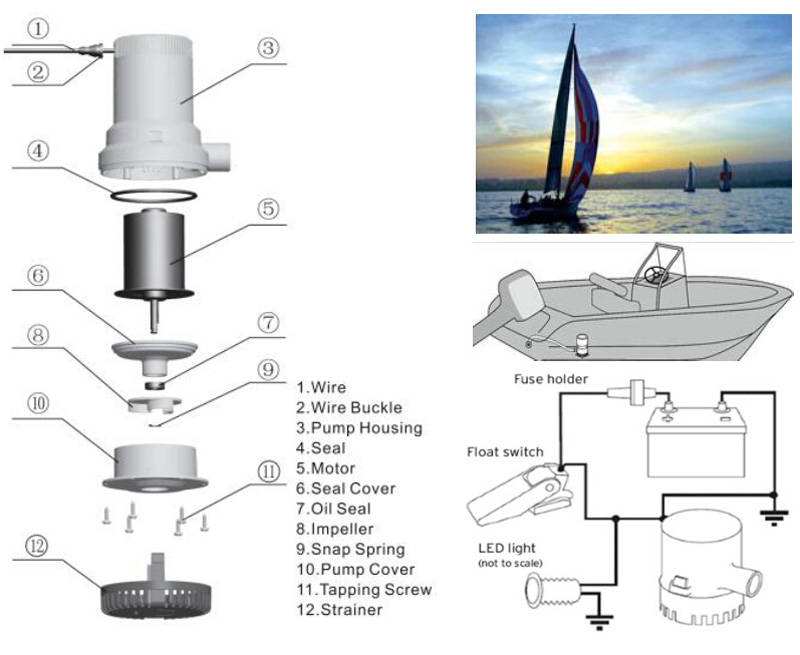 ①
②
③
④
⑤
⑥
⑦
⑧
⑨
⑩
⑪
⑫

1.Wire
2.Wire Buckle
3.Pump Housing
4.Seal
5.Motor
6.Seal Cover
7.Oil Seal
8.Impeller
9.Snap Spring
10.Pump Cover
11.Tapping Screw
12.Strainer

Fuse holder
Float switch
LED light
(not to scale)