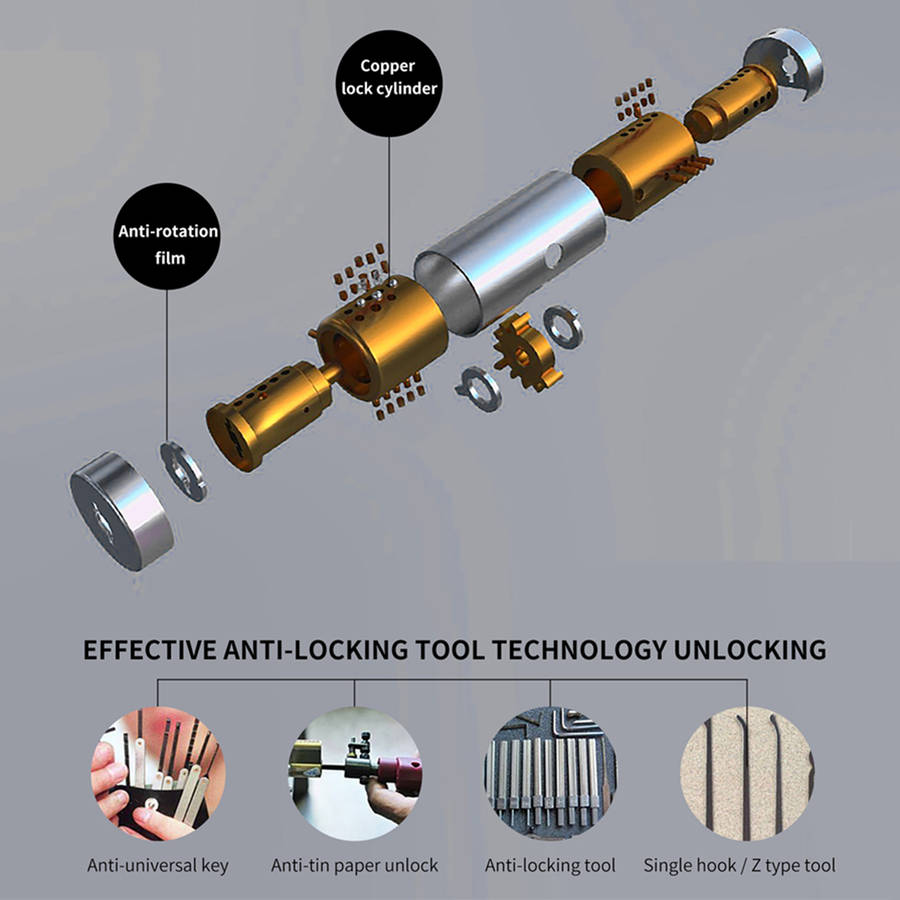 Copper lock cylinder

Anti-rotation film

EFFECTIVE ANTI-LOCKING TOOL TECHNOLOGY UNLOCKING

Anti-universal key

Anti-tin paper unlock

Anti-locking tool

Single hook / Z type tool