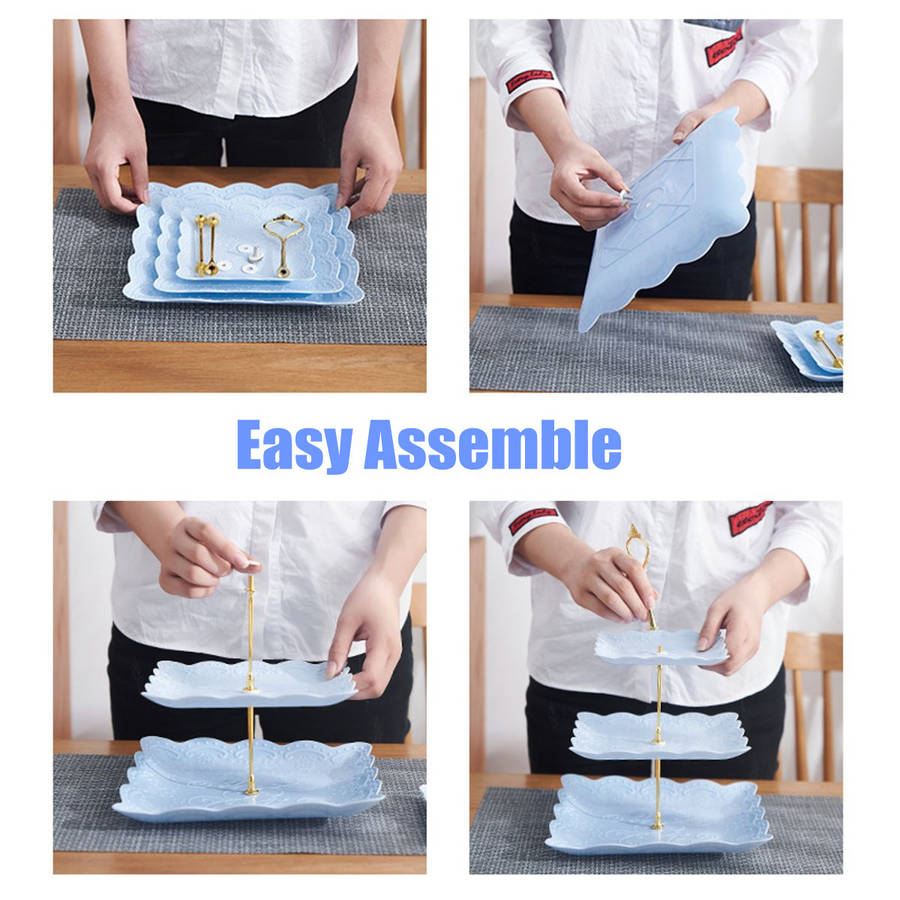 Easy Assemble