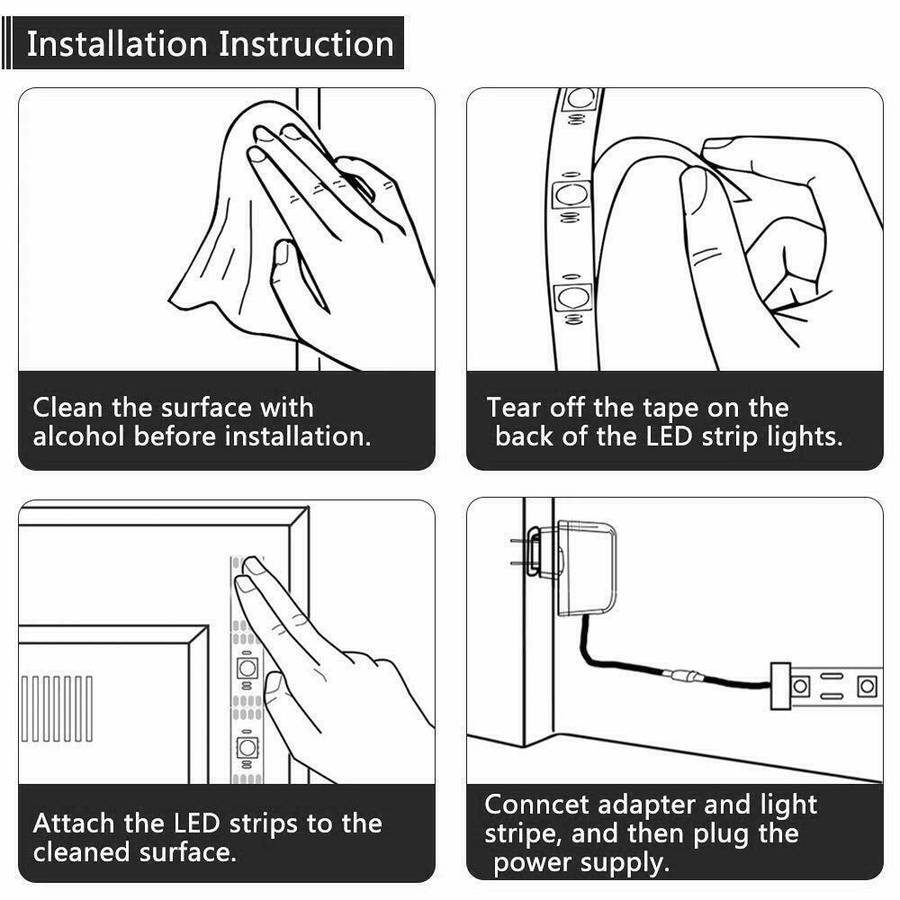 Installation Instruction

Clean the surface with alcohol before installation.

Tear off the tape on the back of the LED strip lights.

Attach the LED strips to the cleaned surface.

Conncet adapter and light stripe, and then plug the power supply.