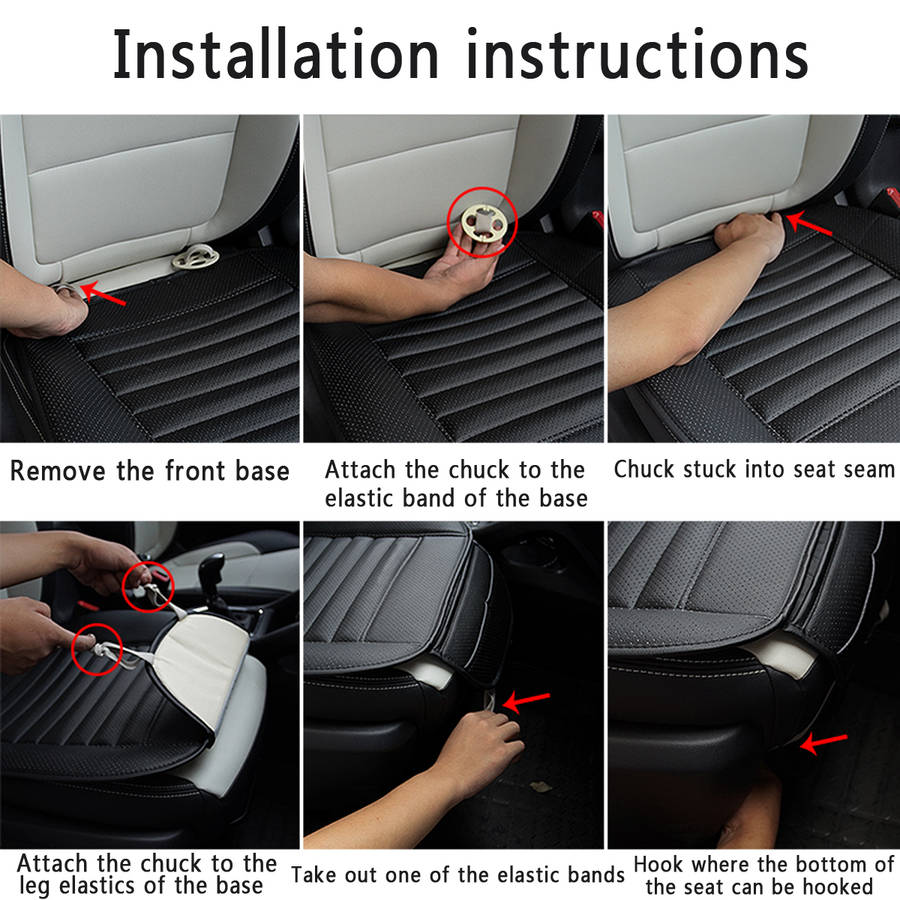 Installation instructions

Remove the front base

Attach the chuck to the elastic band of the base

Chuck stuck into seat seam

Attach the chuck to the leg elastics of the base

Take out one of the elastic bands

Hook where the bottom of the seat can be hooked