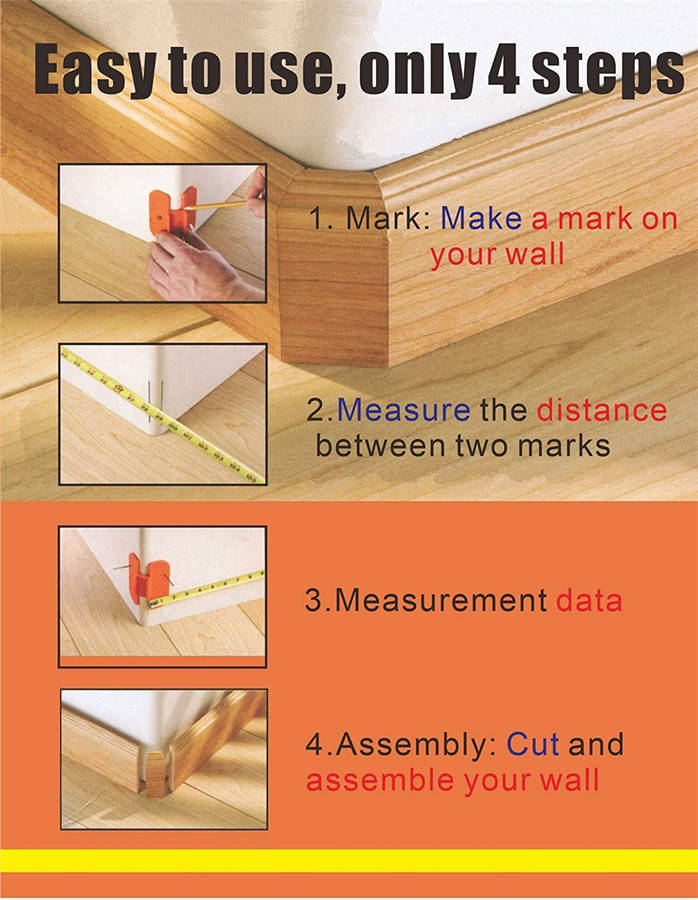 Easy to use, only 4 steps

1. Mark: Make a mark on your wall

2.Measure the distance between two marks

3.Measurement data

4.Assembly: Cut and assemble your wall