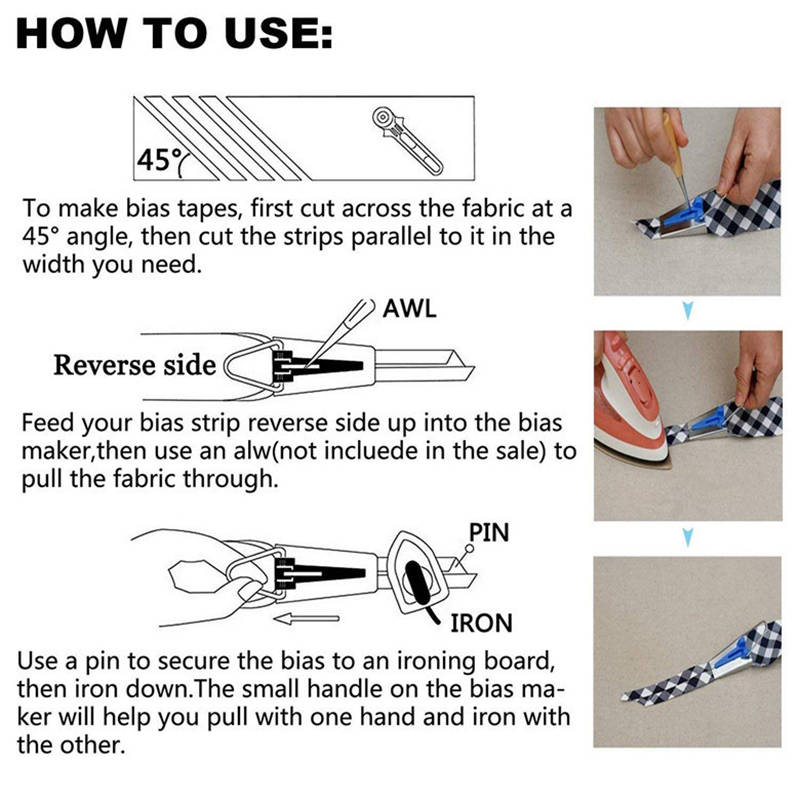 HOW TO USE:

45°

To make bias tapes, first cut across the fabric at a 45° angle, then cut the strips parallel to it in the width you need.

AWL

Reverse side

Feed your bias strip reverse side up into the bias maker,then use an alw(not incluede in the sale) to pull the fabric through.

PIN

IRON

Use a pin to secure the bias to an ironing board, then iron down.The small handle on the bias maker will help you pull with one hand and iron with the other.