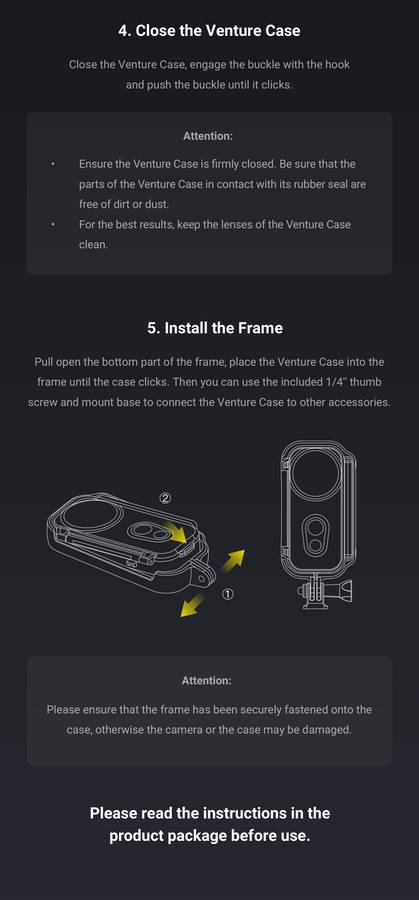 4. Close the Venture Case

Close the Venture Case, engage the buckle with the hook and push the buckle until it clicks.

Attention:

• Ensure the Venture Case is firmly closed. Be sure that the parts of the Venture Case in contact with its rubber seal are free of dirt or dust.
• For the best results, keep the lenses of the Venture Case clean.

5. Install the Frame

Pull open the bottom part of the frame, place the Venture Case into the frame until the case clicks. Then you can use the included 1/4" thumb screw and mount base to connect the Venture Case to other accessories.

②

①

Attention:

Please ensure that the frame has been securely fastened onto the case, otherwise the camera or the case may be damaged.

Please read the instructions in the product package before use.