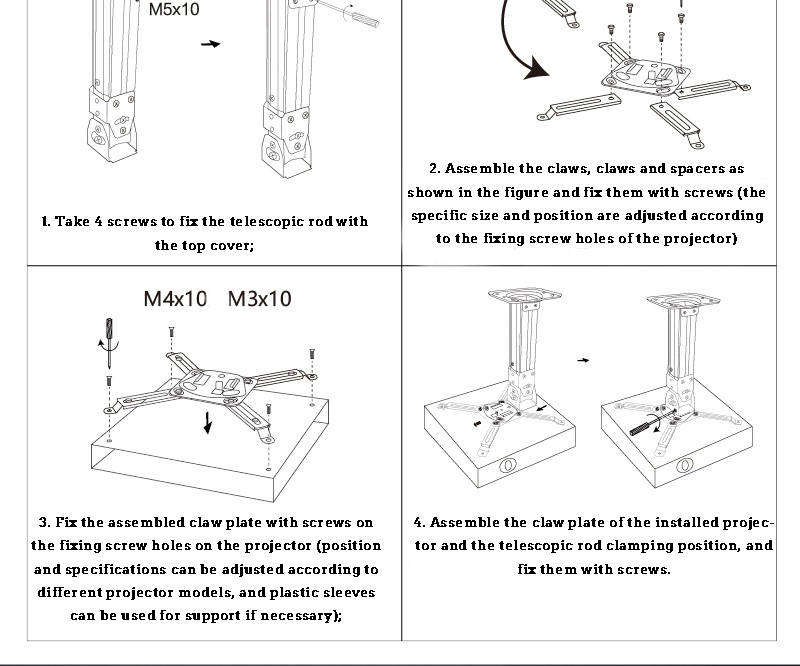 M5x10

1. Take 4 screws to fix the telescopic rod with the top cover;

2. Assemble the claws, claws and spacers as shown in the figure and fix them with screws (the specific size and position are adjusted according to the fixing screw holes of the projector)

M4x10 M3x10

3. Fix the assembled claw plate with screws on the fixing screw holes on the projector (position and specifications can be adjusted according to different projector models, and plastic sleeves can be used for support if necessary);

4. Assemble the claw plate of the installed projector and the telescopic rod clamping position, and fix them with screws.