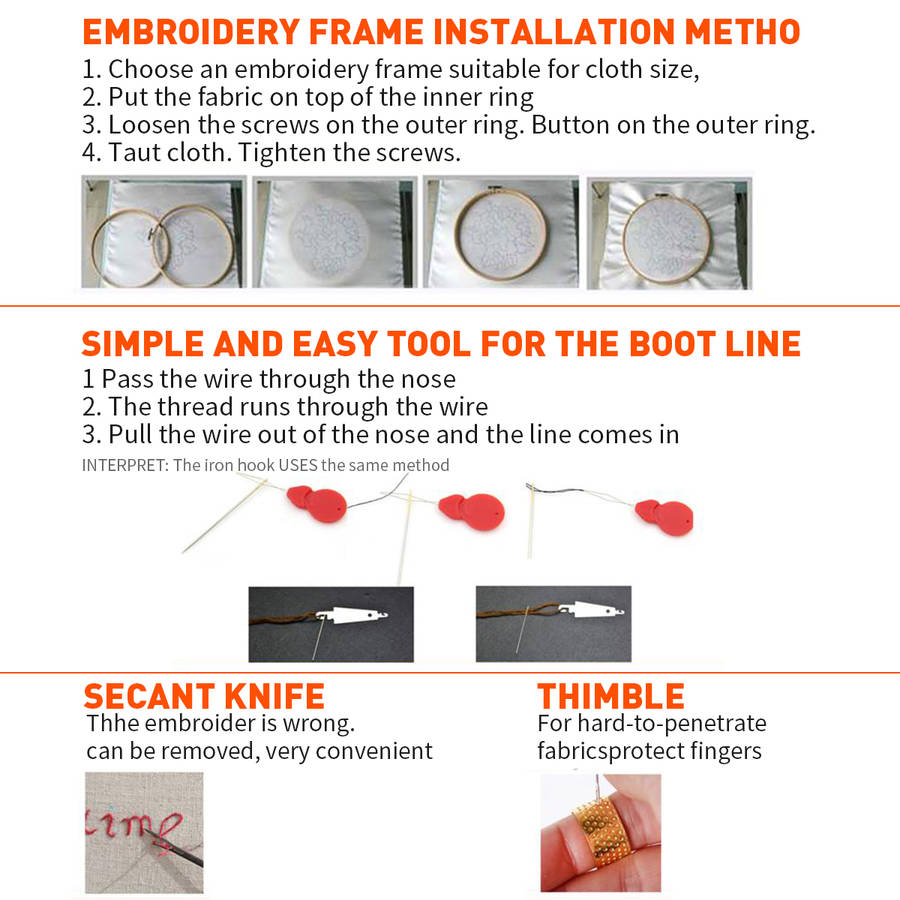 EMBROIDERY FRAME INSTALLATION METHO

1. Choose an embroidery frame suitable for cloth size,
2. Put the fabric on top of the inner ring
3. Loosen the screws on the outer ring. Button on the outer ring.
4. Taut cloth. Tighten the screws.

SIMPLE AND EASY TOOL FOR THE BOOT LINE

1 Pass the wire through the nose
2. The thread runs through the wire
3. Pull the wire out of the nose and the line comes in

INTERPRET: The iron hook USES the same method

SECANT KNIFE

Thhe embroider is wrong.
can be removed, very convenient

THIMBLE

For hard-to-penetrate
fabricsprotect fingers