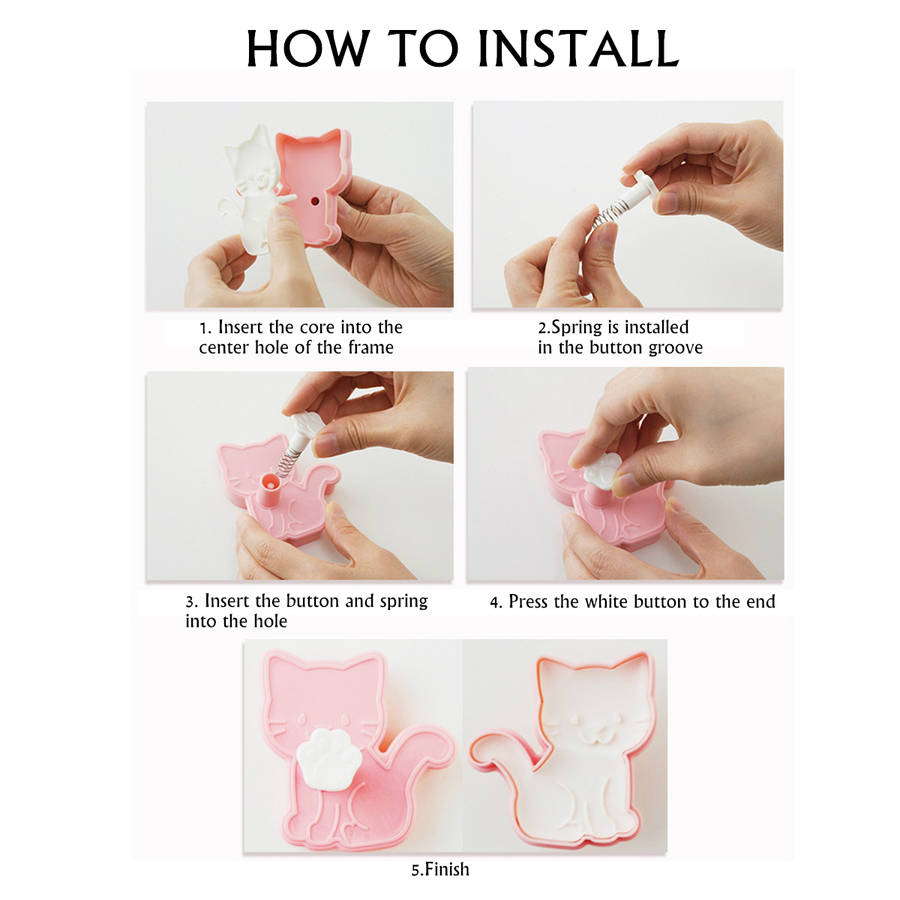 HOW TO INSTALL

1. Insert the core into the center hole of the frame

2.Spring is installed in the button groove

3. Insert the button and spring into the hole

4. Press the white button to the end

5.Finish