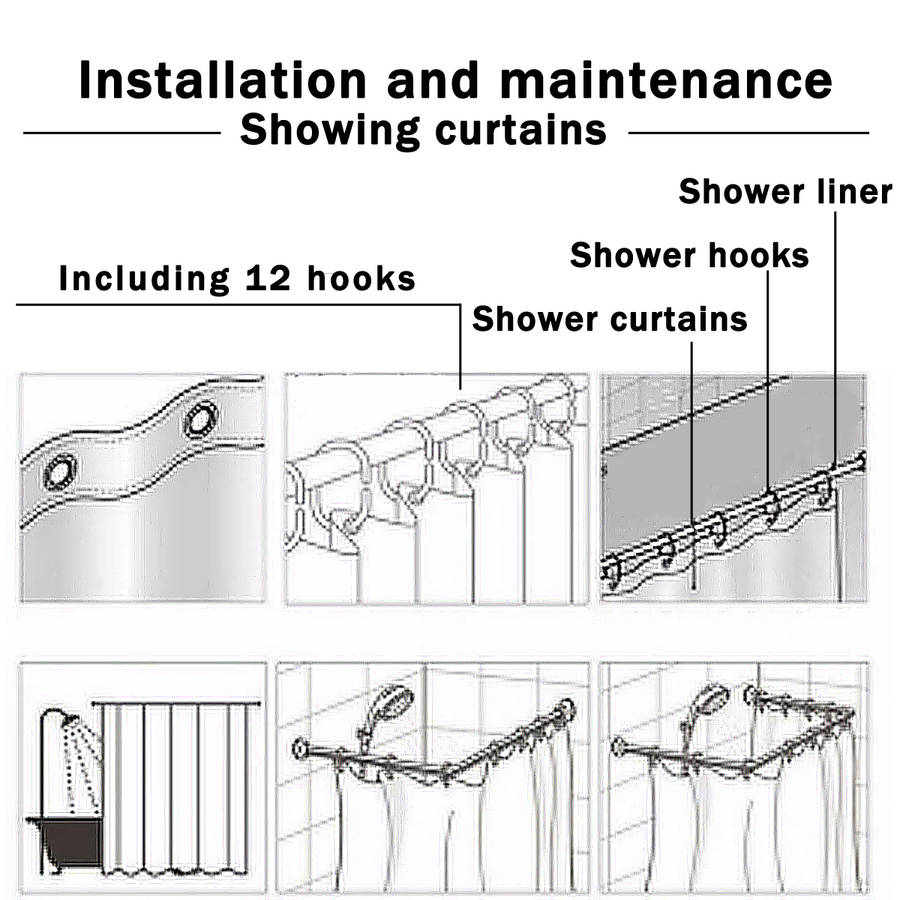 Installation and maintenance

Showing curtains

Shower liner

Shower hooks

Including 12 hooks

Shower curtains