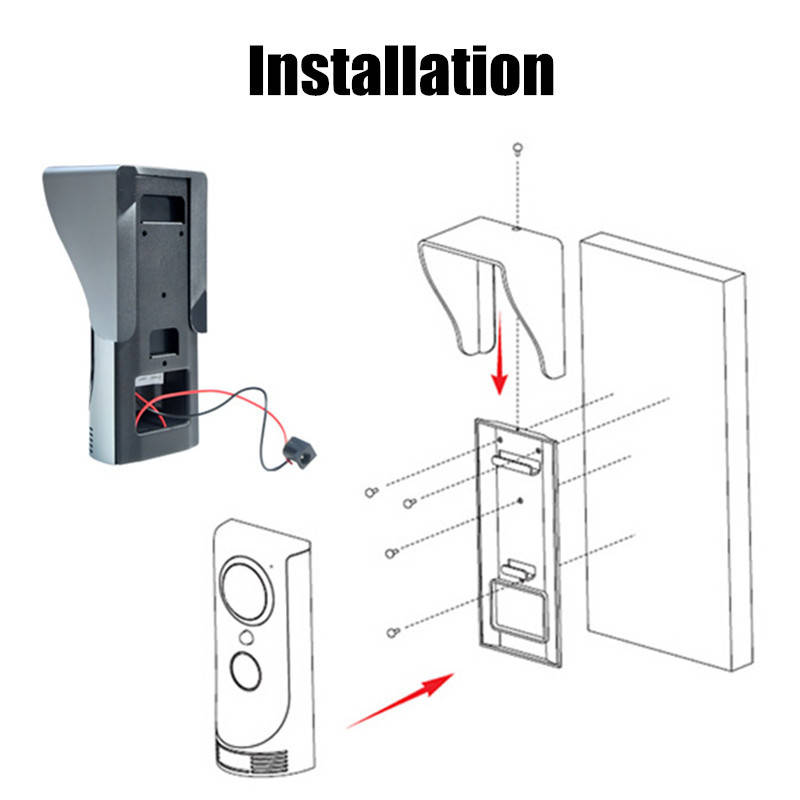 Installation