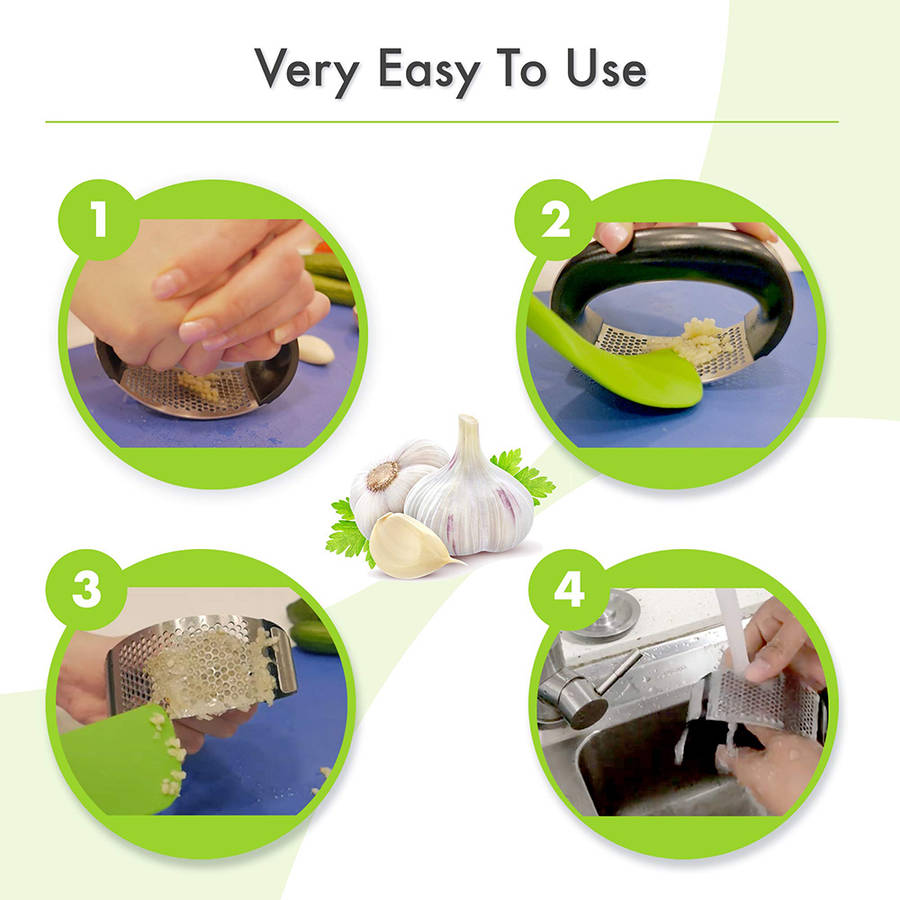 Very Easy To Use

1

2

3

4