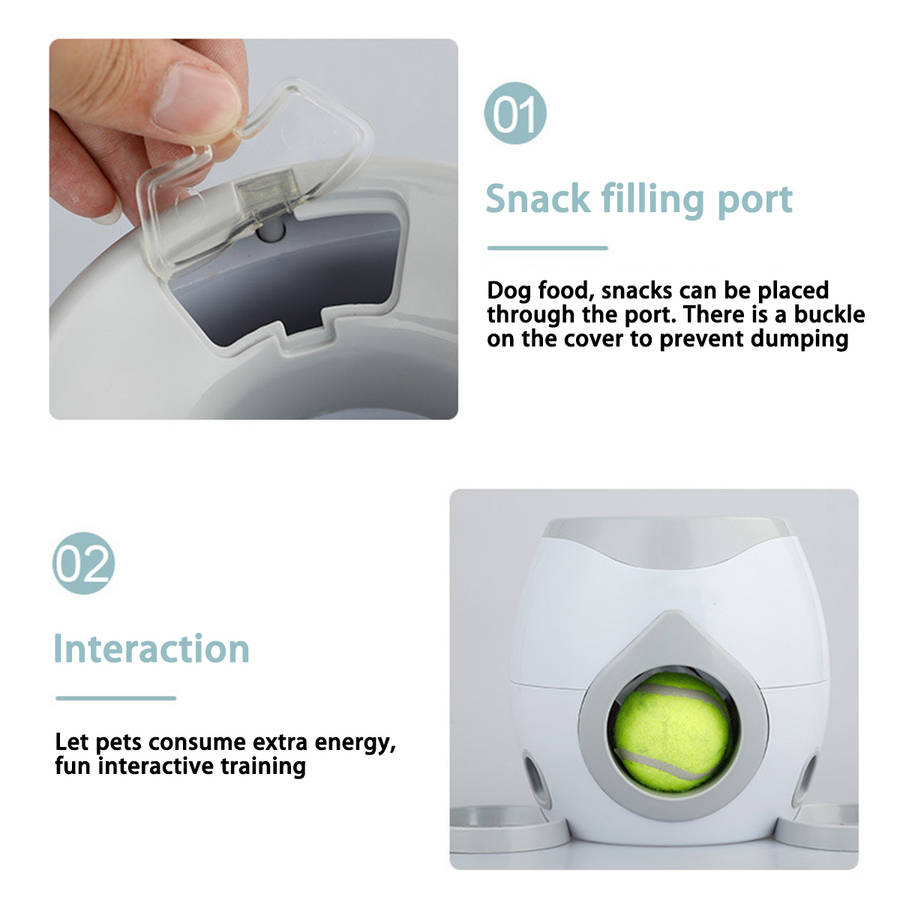 01

Snack filling port

Dog food, snacks can be placed through the port. There is a buckle on the cover to prevent dumping

02

Interaction

Let pets consume extra energy, fun interactive training