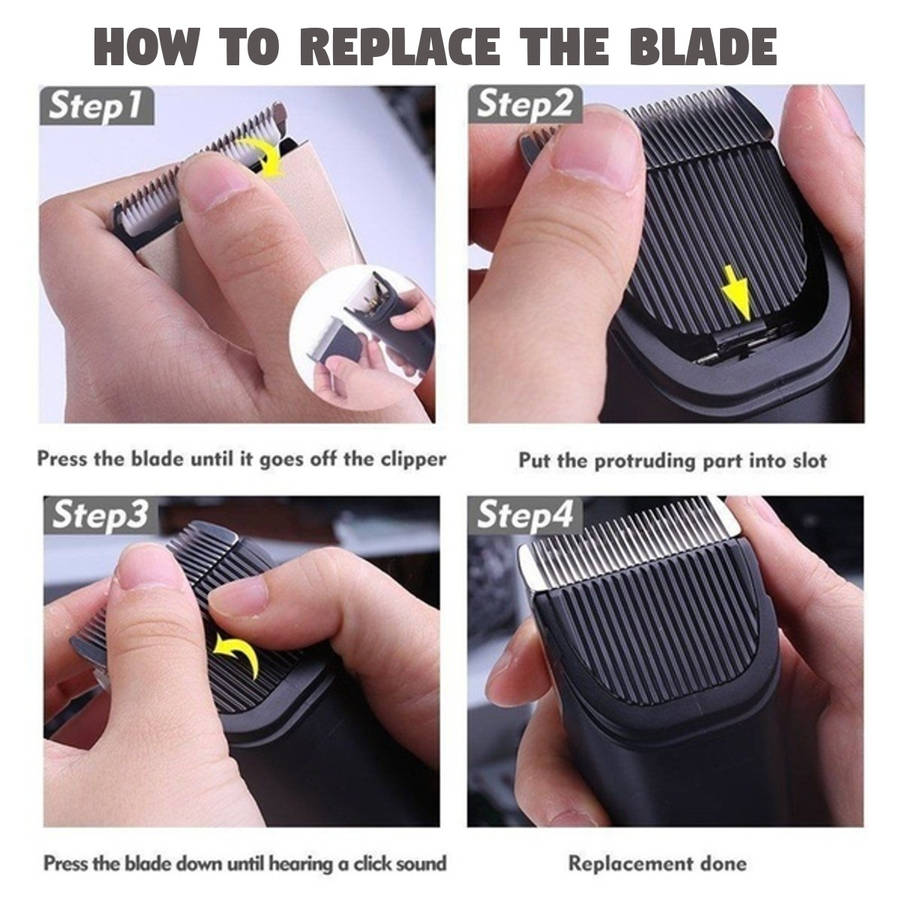 HOW TO REPLACE THE BLADE

Step1

Press the blade until it goes off the clipper

Step2

Put the protruding part into slot

Step3

Press the blade down until hearing a click sound

Step4

Replacement done