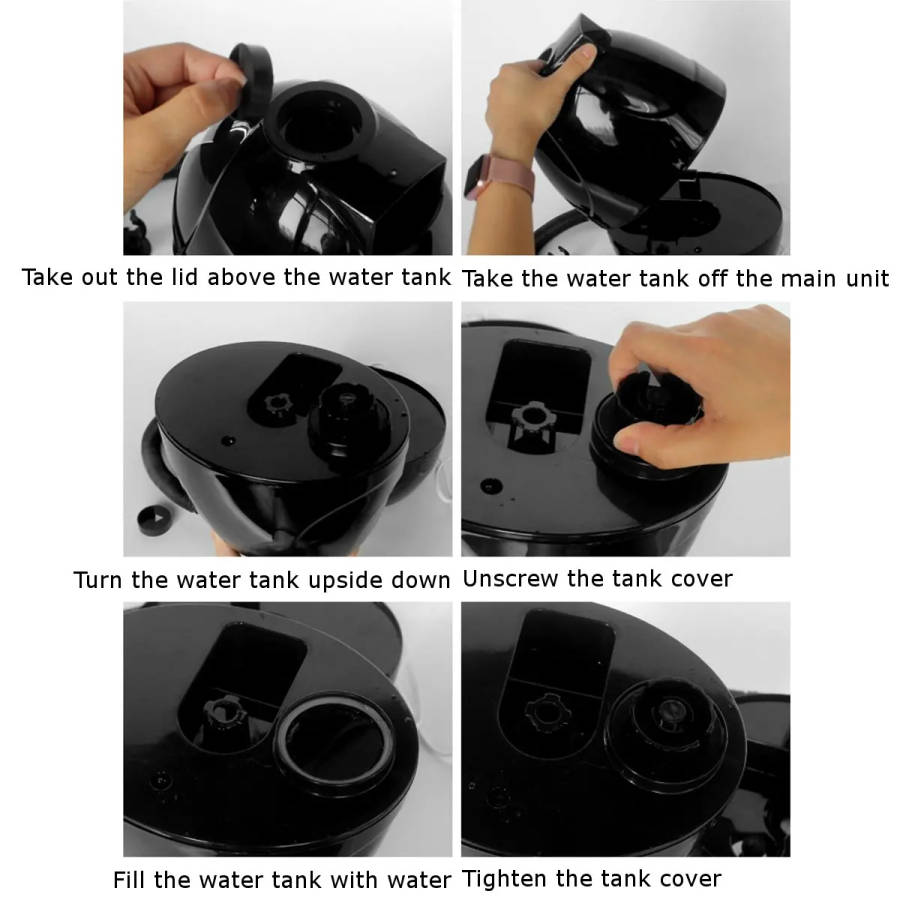 Take out the lid above the water tank

Take the water tank off the main unit

Turn the water tank upside down

Unscrew the tank cover

Fill the water tank with water

Tighten the tank cover