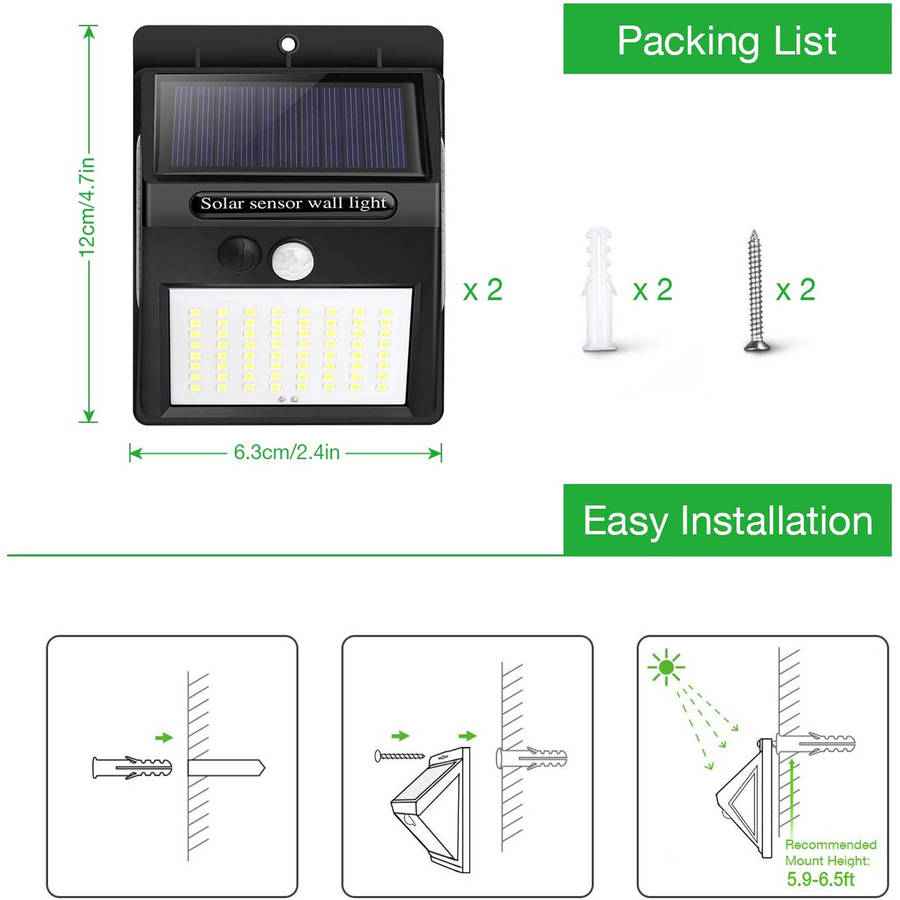 Packing List

12cm/4.7in

Solar sensor wall light

x 2

x 2

x 2

6.3cm/2.4in

Easy Installation

Recommended Mount Height: 5.9-6.5ft