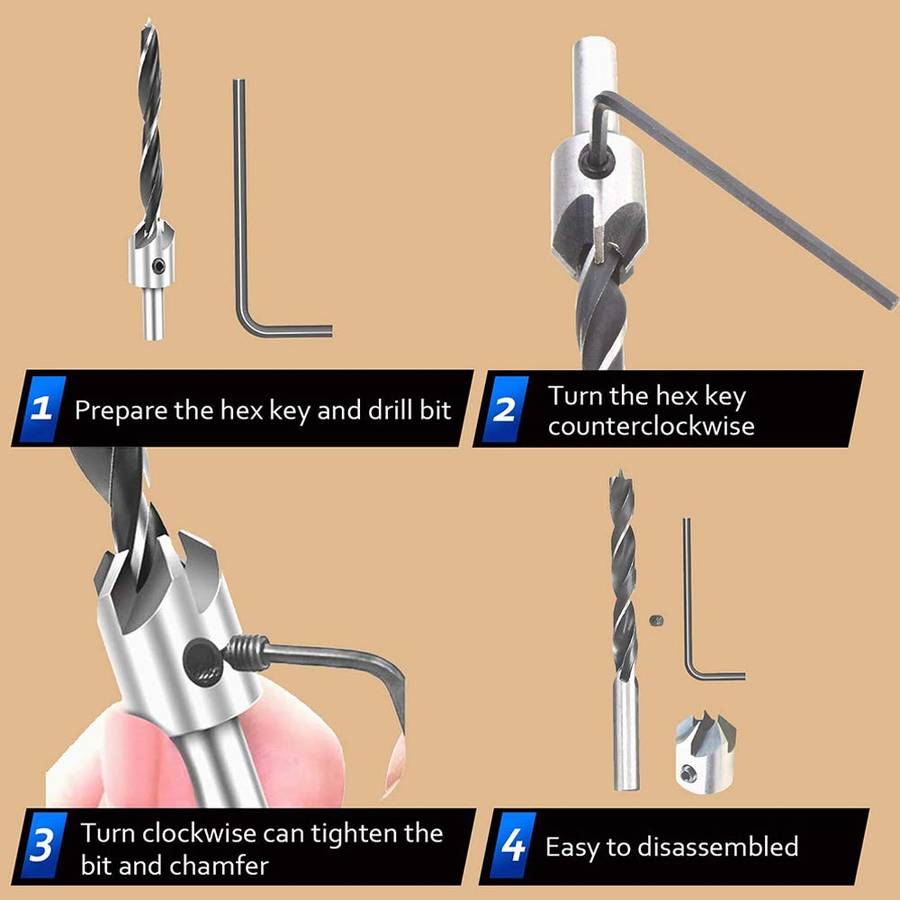 1 Prepare the hex key and drill bit

2 Turn the hex key counterclockwise

3 Turn clockwise can tighten the bit and chamfer

4 Easy to disassembled