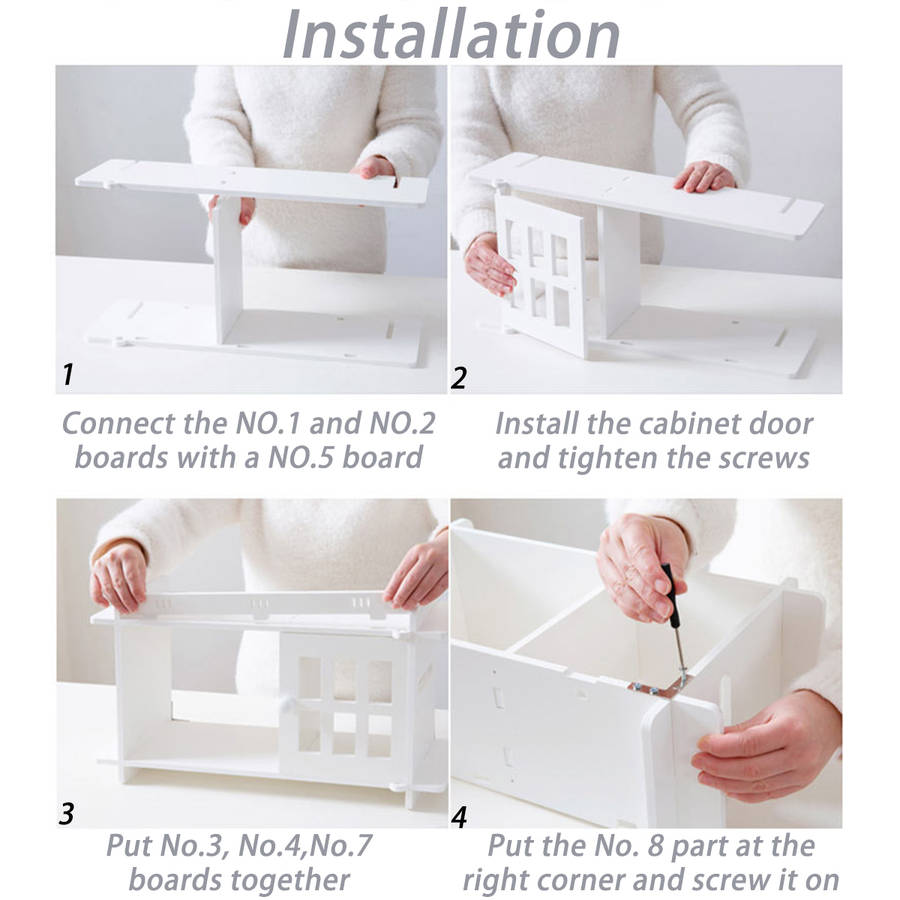 Installation

1

Connect the NO.1 and NO.2 boards with a NO.5 board

2

Install the cabinet door and tighten the screws

3

Put No.3, No.4,No.7 boards together

4

Put the No. 8 part at the right corner and screw it on