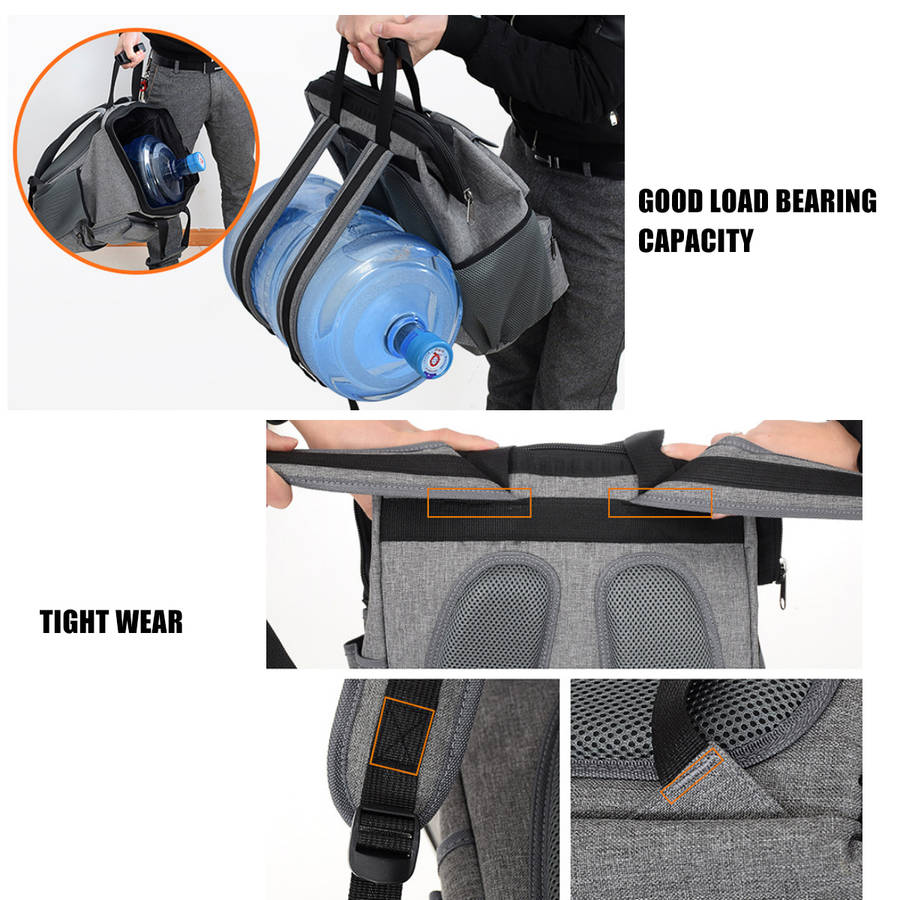 GOOD LOAD BEARING CAPACITY

TIGHT WEAR