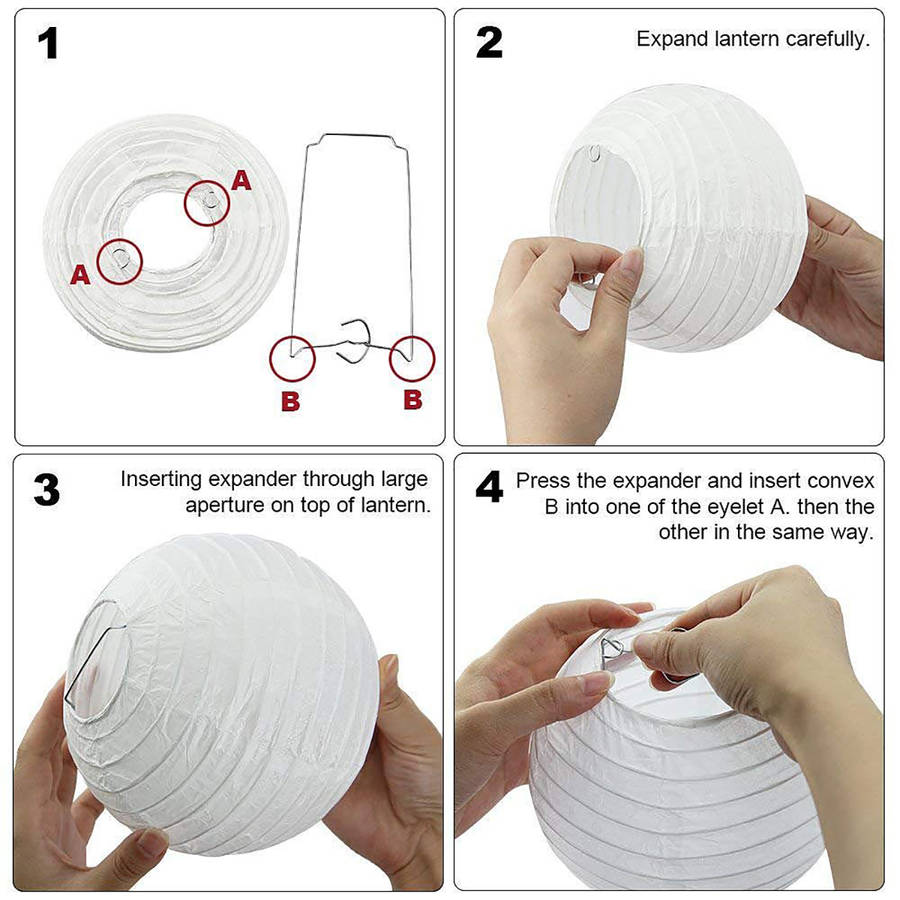 1

A

A

B

B

2

Expand lantern carefully.

3

Inserting expander through large aperture on top of lantern.

4

Press the expander and insert convex B into one of the eyelet A. then the other in the same way.