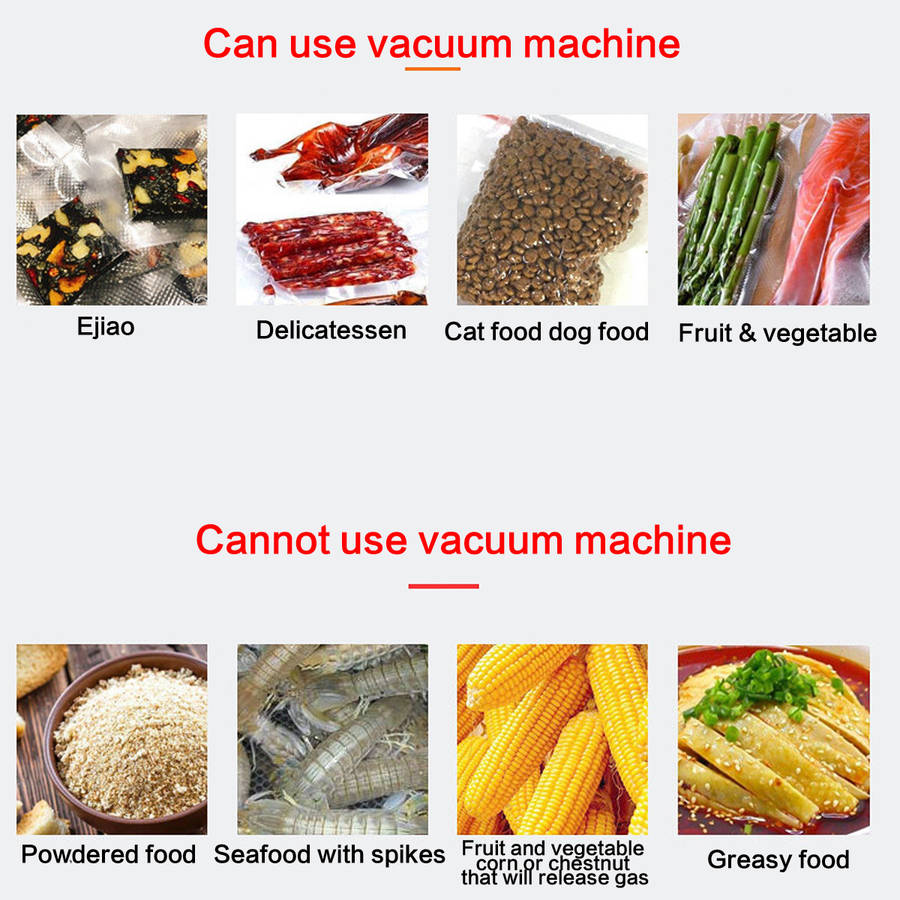 Can use vacuum machine

Ejiao

Delicatessen

Cat food dog food

Fruit & vegetable

Cannot use vacuum machine

Powdered food

Seafood with spikes

Fruit and vegetable corn or chestnut that will release gas

Greasy food