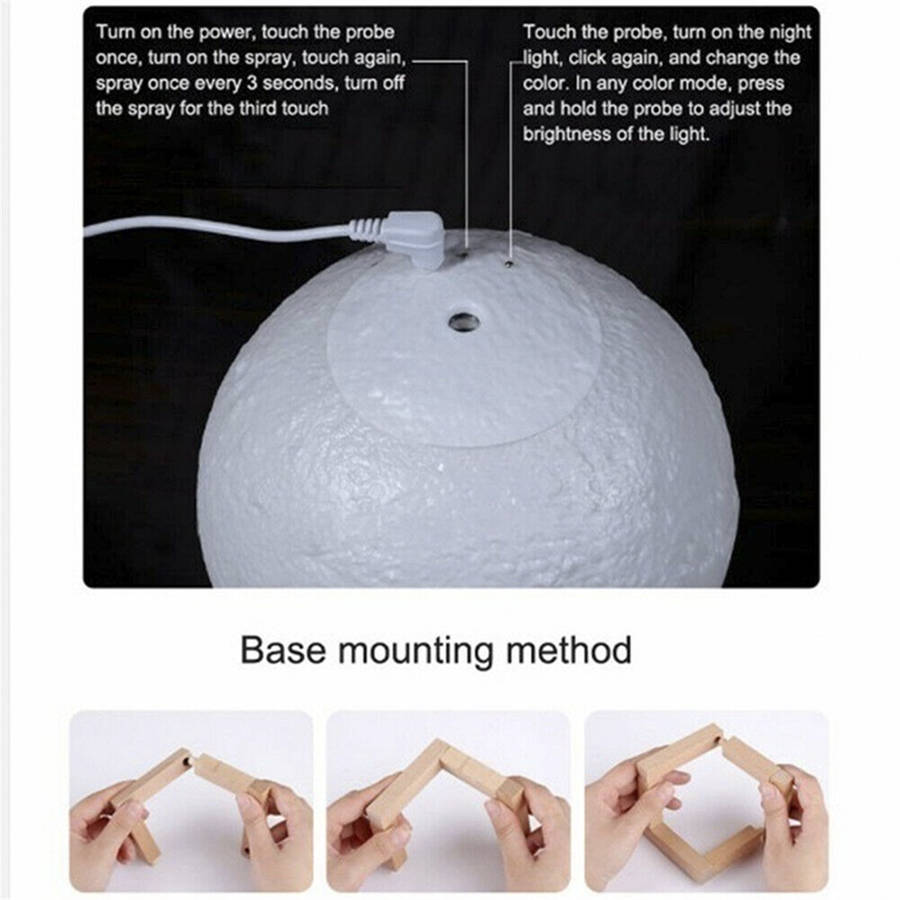 Turn on the power, touch the probe once, turn on the spray, touch again, spray once every 3 seconds, turn off the spray for the third touch

Touch the probe, turn on the night light, click again, and change the color. In any color mode, press and hold the probe to adjust the brightness of the light.

Base mounting method