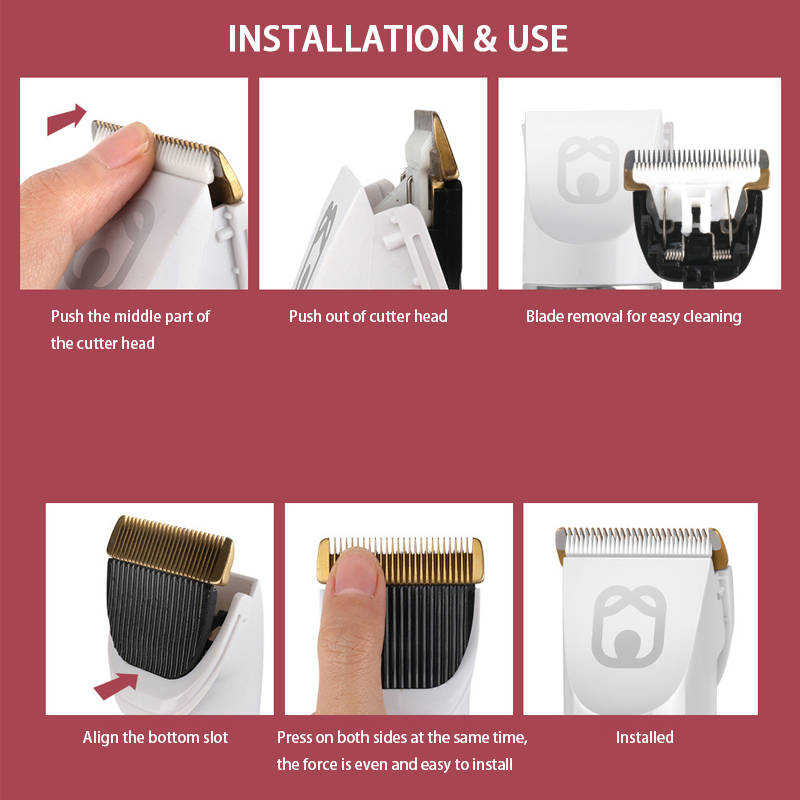 INSTALLATION & USE

Push the middle part of the cutter head

Push out of cutter head

Blade removal for easy cleaning

Align the bottom slot

Press on both sides at the same time, the force is even and easy to install

Installed